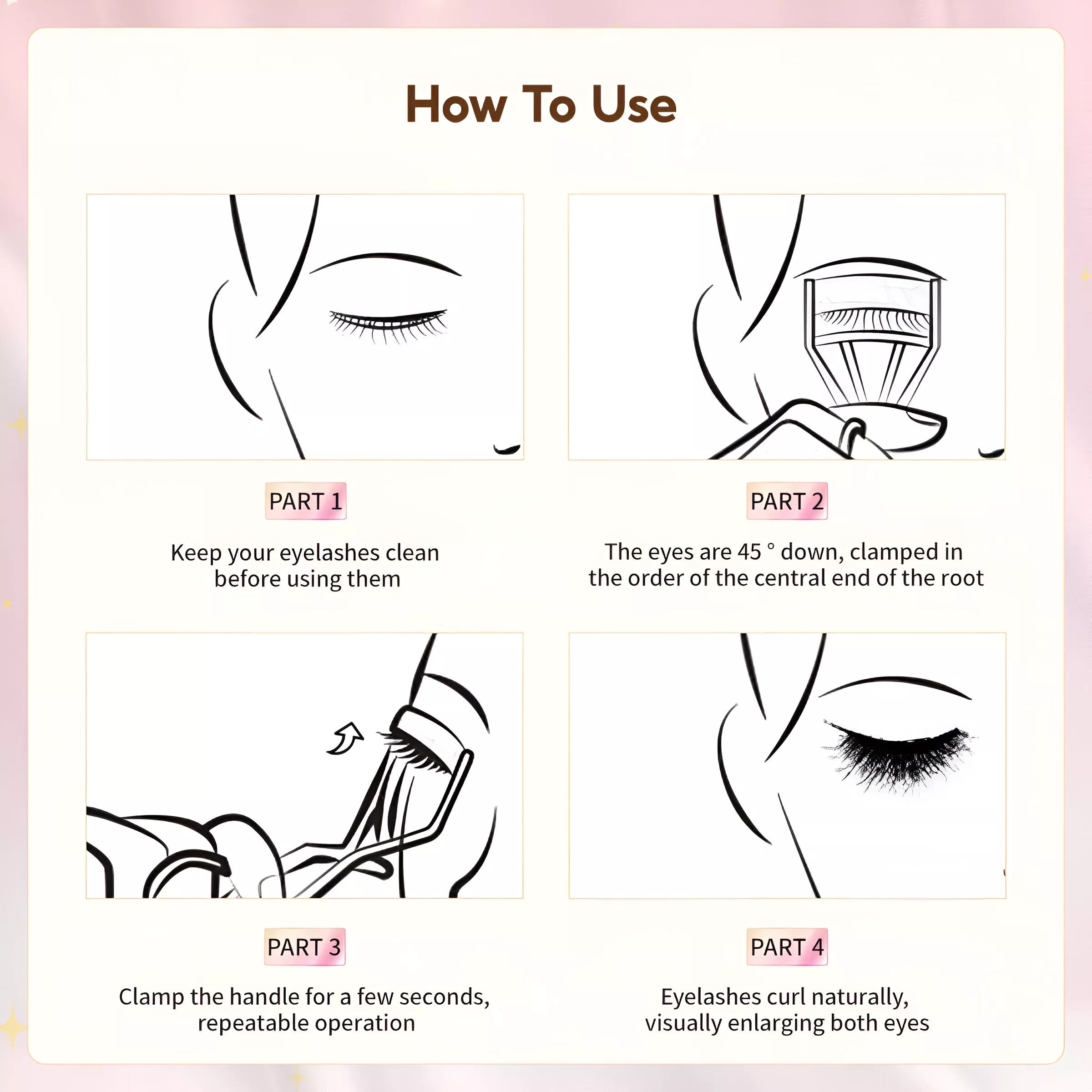 How To Use

PART 1

Keep your eyelashes clean before using them

PART 2

The eyes are 45 ° down, clamped in the order of the central end of the root

PART 3

Clamp the handle for a few seconds, repeatable operation

PART 4

Eyelashes curl naturally, visually enlarging both eyes