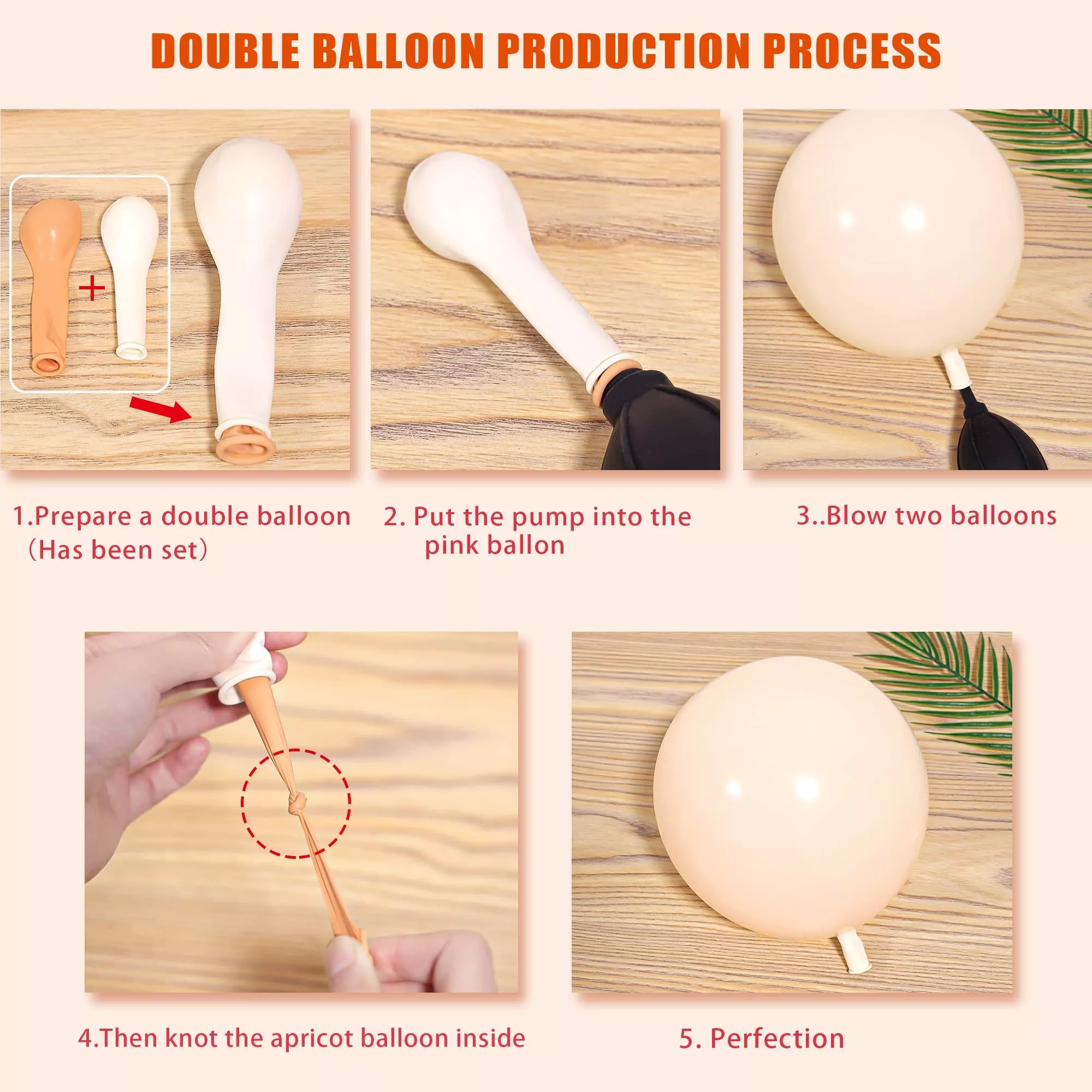 DOUBLE BALLOON PRODUCTION PROCESS

+

1.Prepare a double balloon （Has been set）

2. Put the pump into the pink ballon

3..Blow two balloons

4.Then knot the apricot balloon inside

5. Perfection