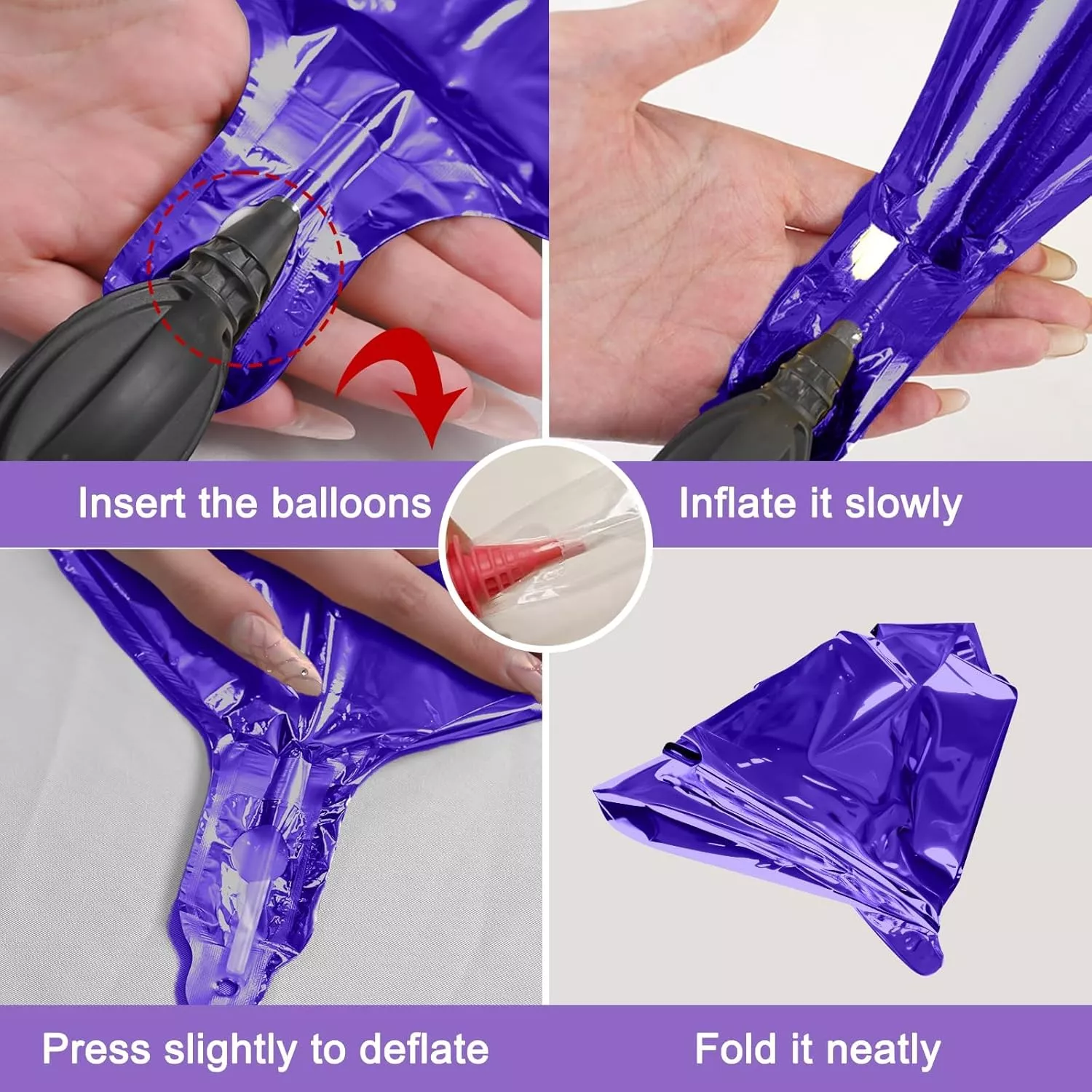 Insert the balloons

Inflate it slowly

Press slightly to deflate

Fold it neatly