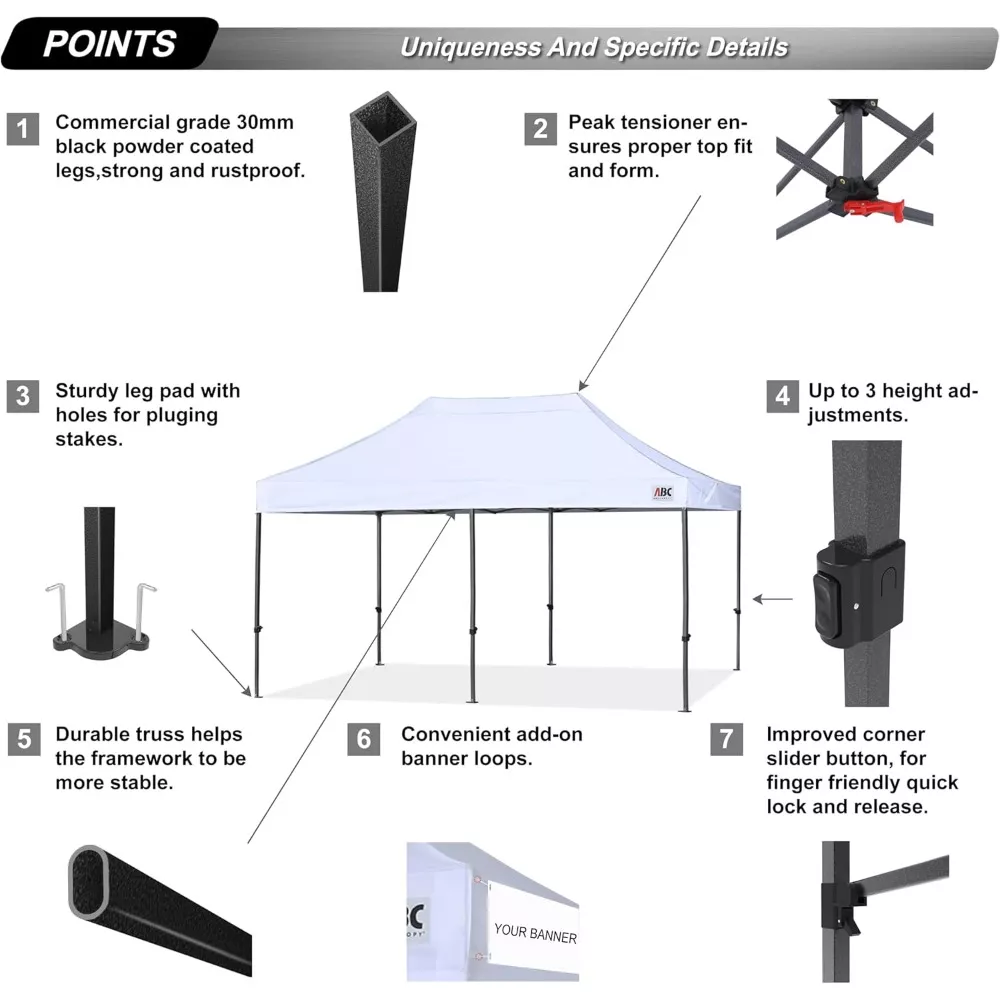 POINTS

Uniqueness And Specific Details

1 Commercial grade 30mm black powder coated legs,strong and rustproof.

2 Peak tensioner ensures proper top fit and form.

3 Sturdy leg pad with holes for pluging stakes.

4 Up to 3 height adjustments.

ABC

5 Durable truss helps the framework to be more stable.

6 Convenient add-on banner loops.

7 Improved corner slider button, for finger friendly quick lock and release.

BC

YOUR BANNER