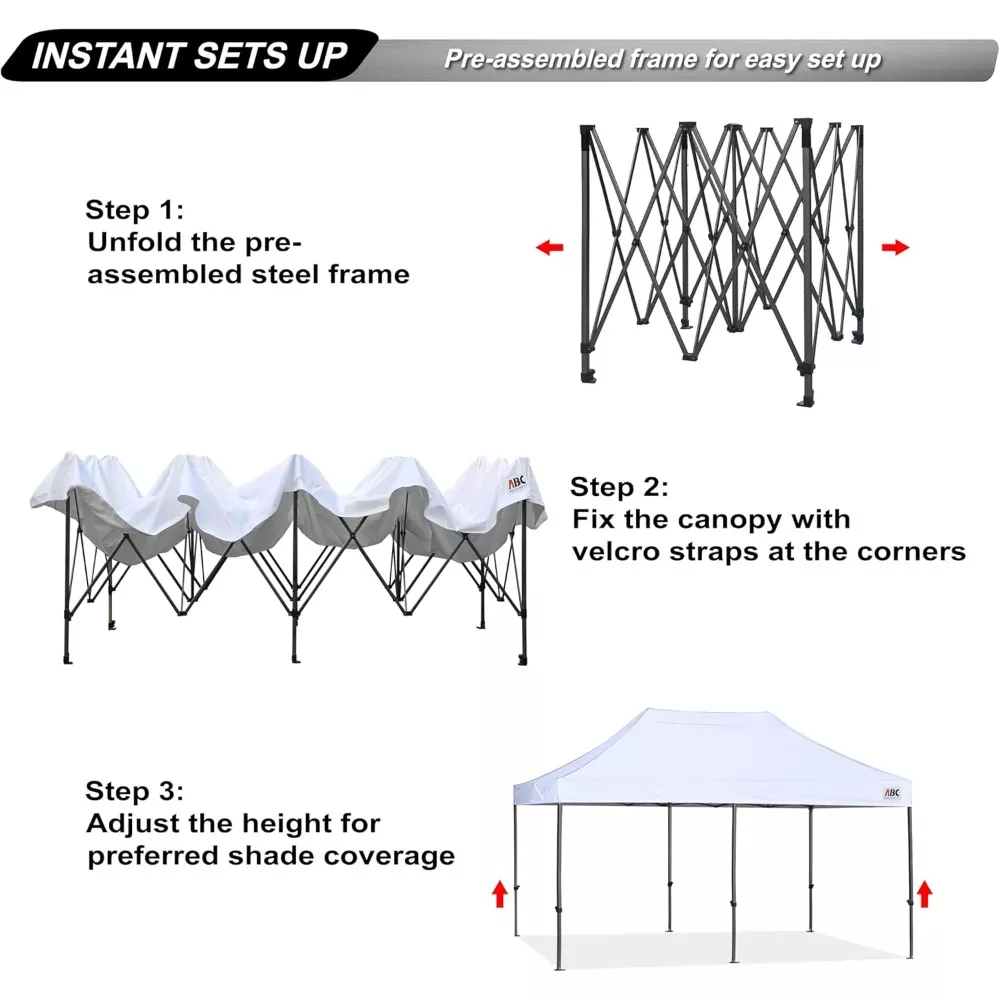 INSTANT SETS UP

Pre-assembled frame for easy set up

Step 1:
Unfold the pre-assembled steel frame

ABC

Step 2:
Fix the canopy with velcro straps at the corners

Step 3:
Adjust the height for preferred shade coverage

ABC