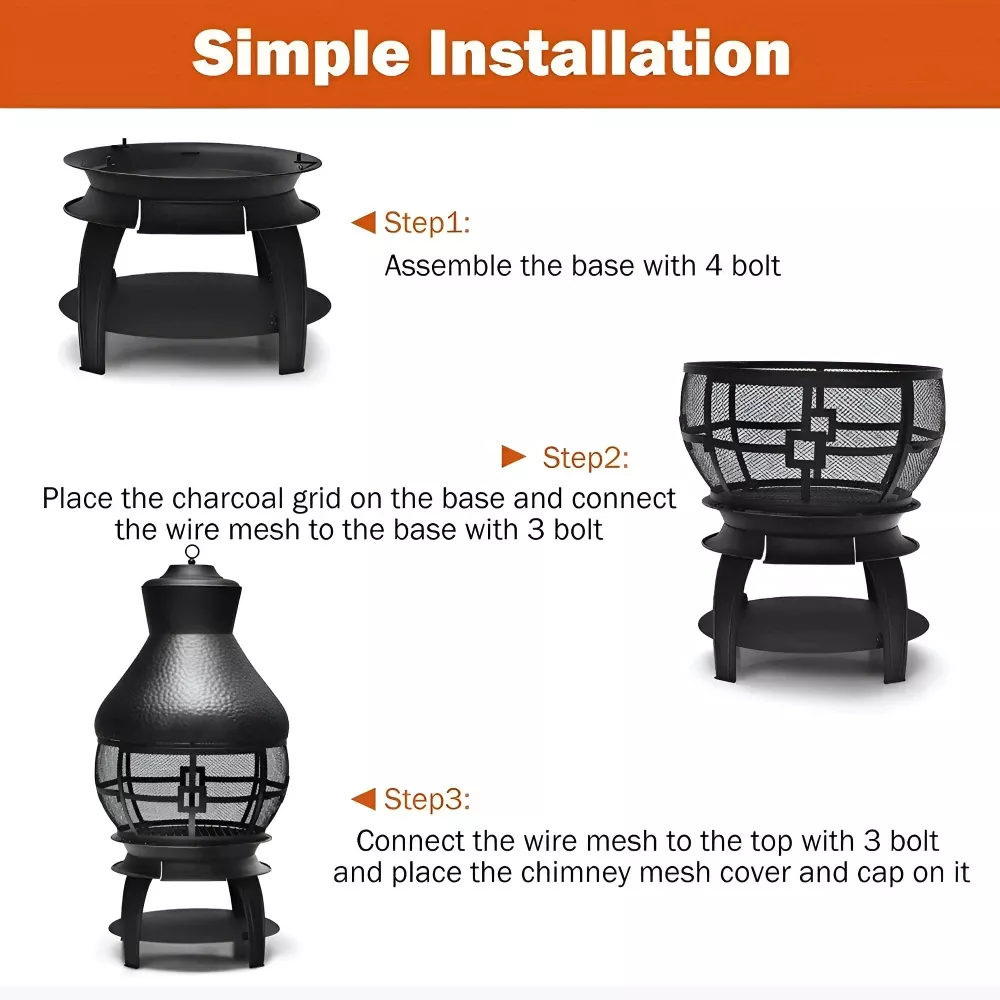 Simple Installation

◀ Step1:
Assemble the base with 4 bolt

▶ Step2:
Place the charcoal grid on the base and connect the wire mesh to the base with 3 bolt

◀ Step3:
Connect the wire mesh to the top with 3 bolt and place the chimney mesh cover and cap on it