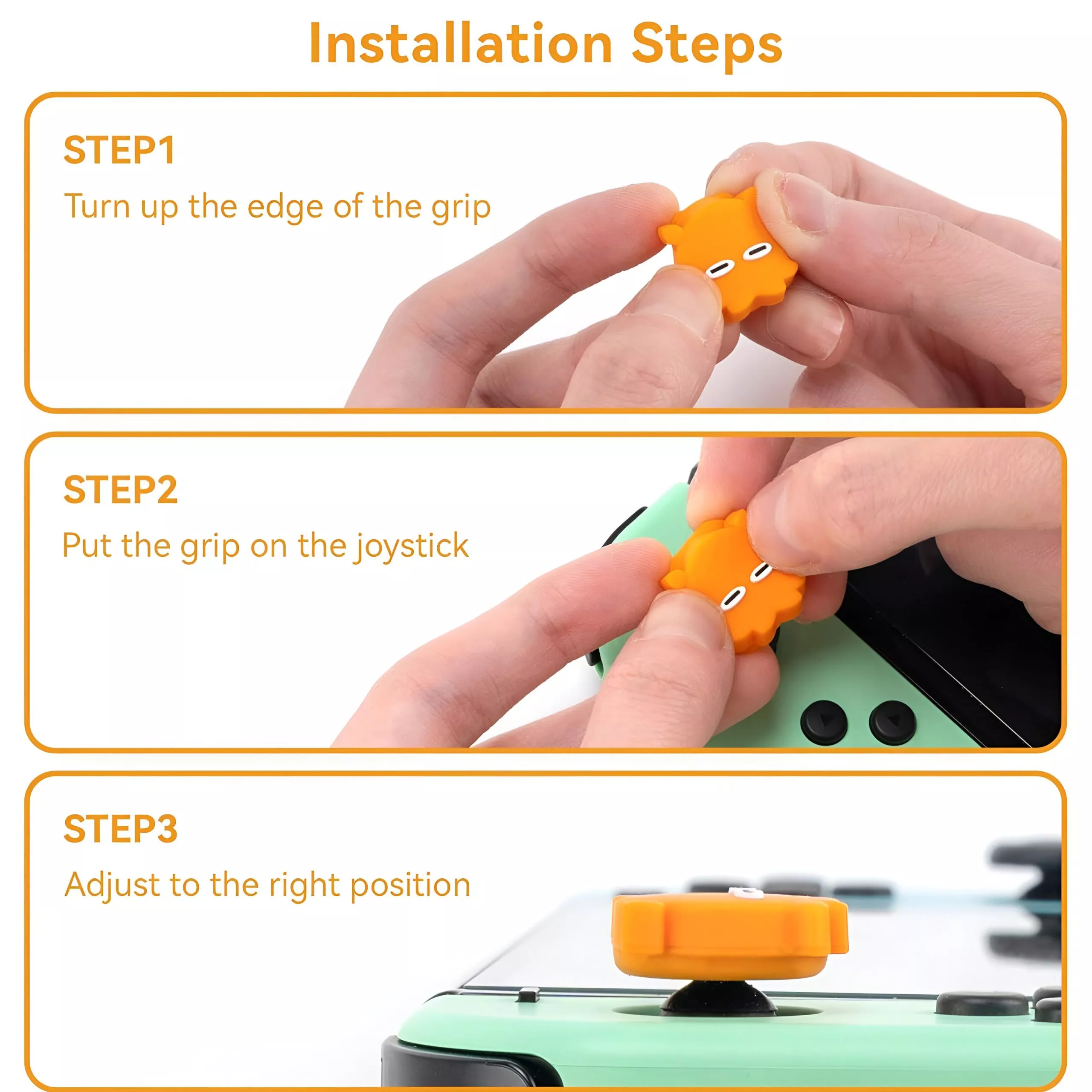 Installation Steps

STEP1

Turn up the edge of the grip

STEP2

Put the grip on the joystick

STEP3

Adjust to the right position