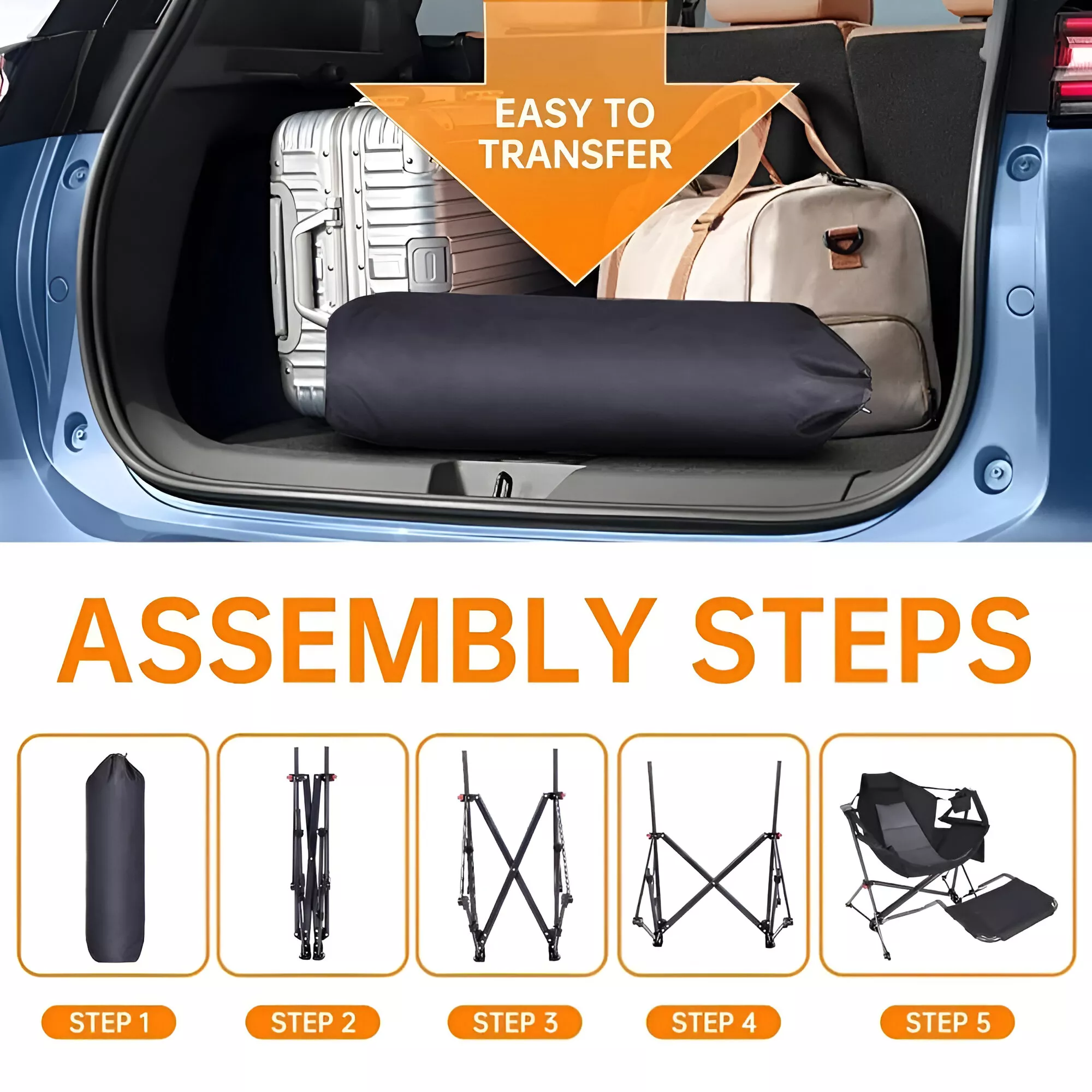 EASY TO TRANSFER

ASSEMBLY STEPS

STEP 1

STEP 2

STEP 3

STEP 4

STEP 5