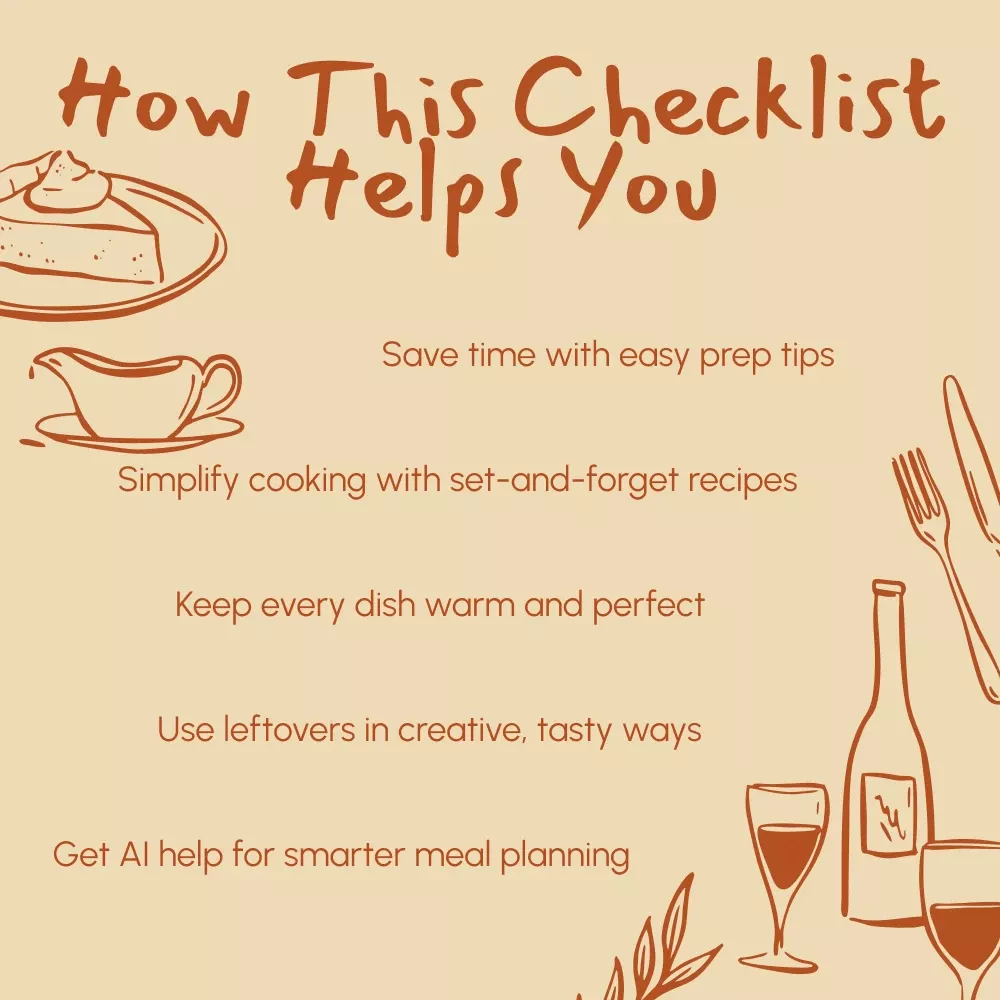 How This Checklist Helps You

Save time with easy prep tips

Simplify cooking with set-and-forget recipes

Keep every dish warm and perfect

Use leftovers in creative, tasty ways

Get AI help for smarter meal planning