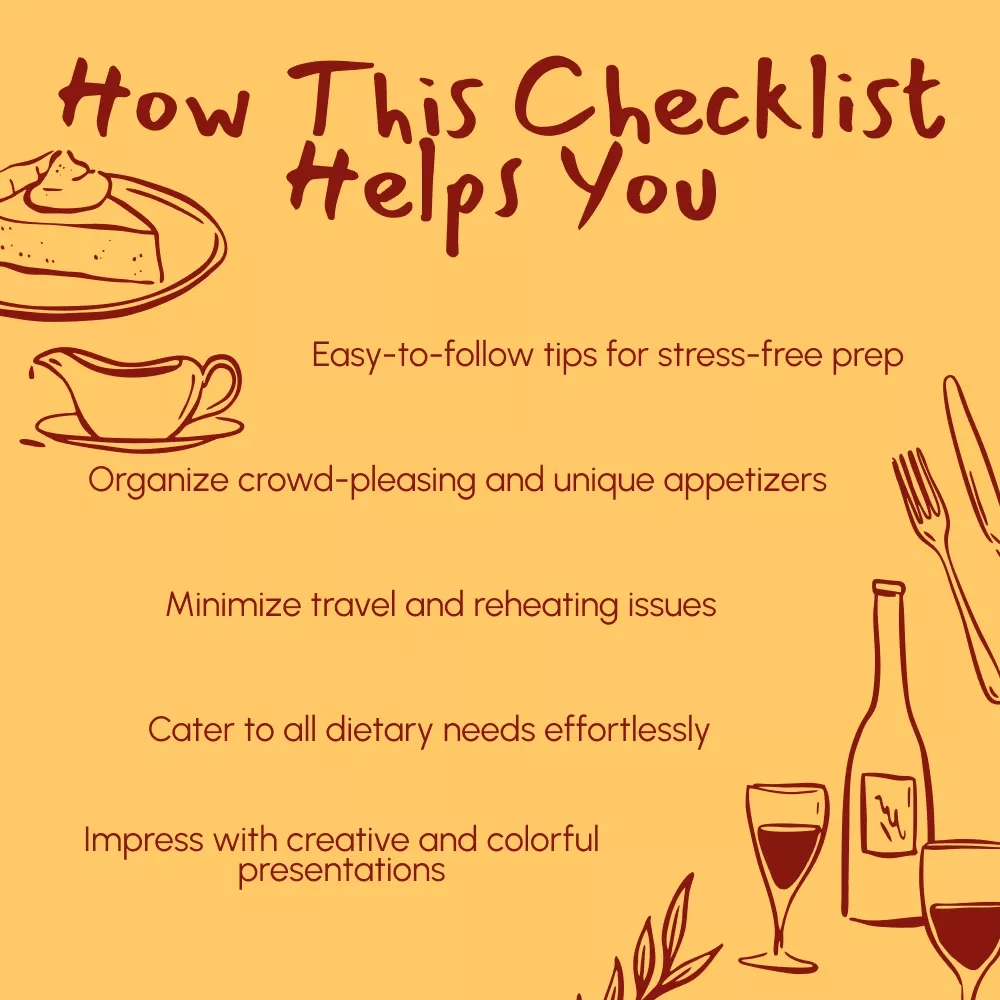 How This Checklist Helps You

Easy-to-follow tips for stress-free prep

Organize crowd-pleasing and unique appetizers

Minimize travel and reheating issues

Cater to all dietary needs effortlessly

Impress with creative and colorful presentations