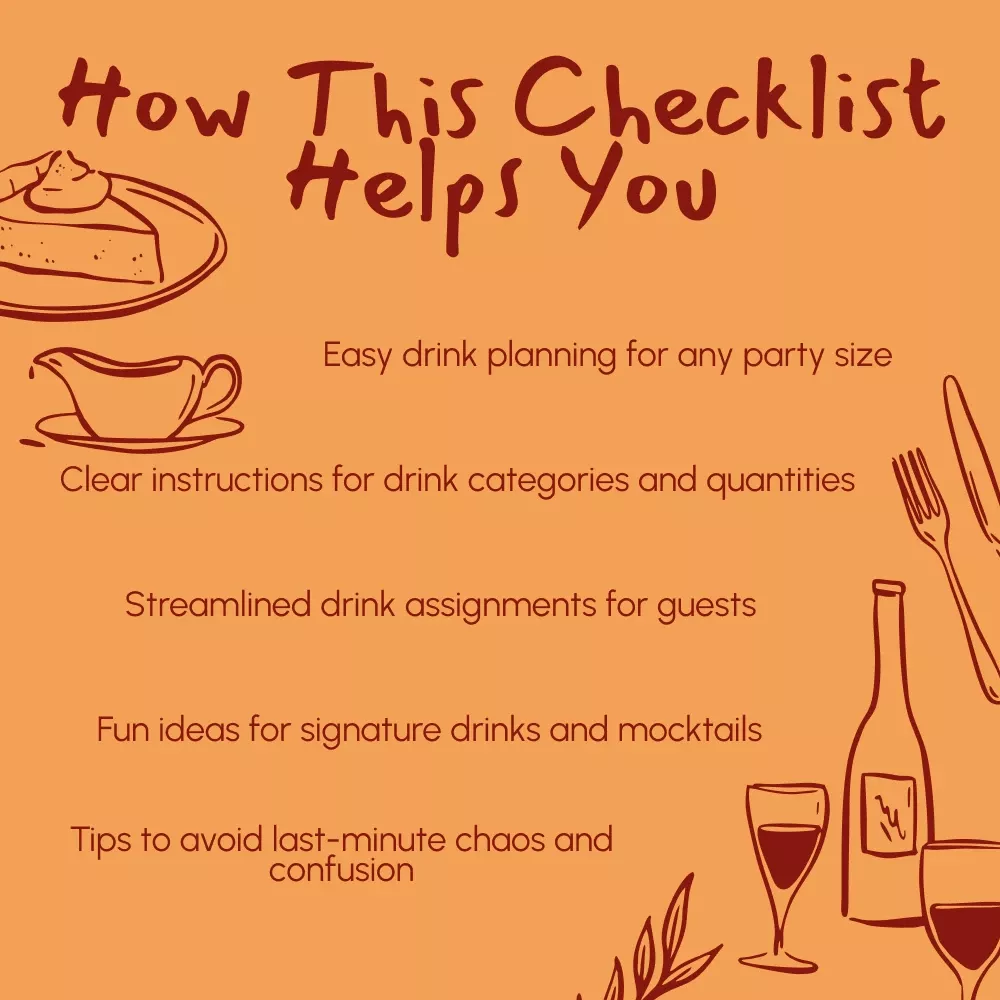 How This Checklist Helps You

Easy drink planning for any party size

Clear instructions for drink categories and quantities

Streamlined drink assignments for guests

Fun ideas for signature drinks and mocktails

Tips to avoid last-minute chaos and confusion