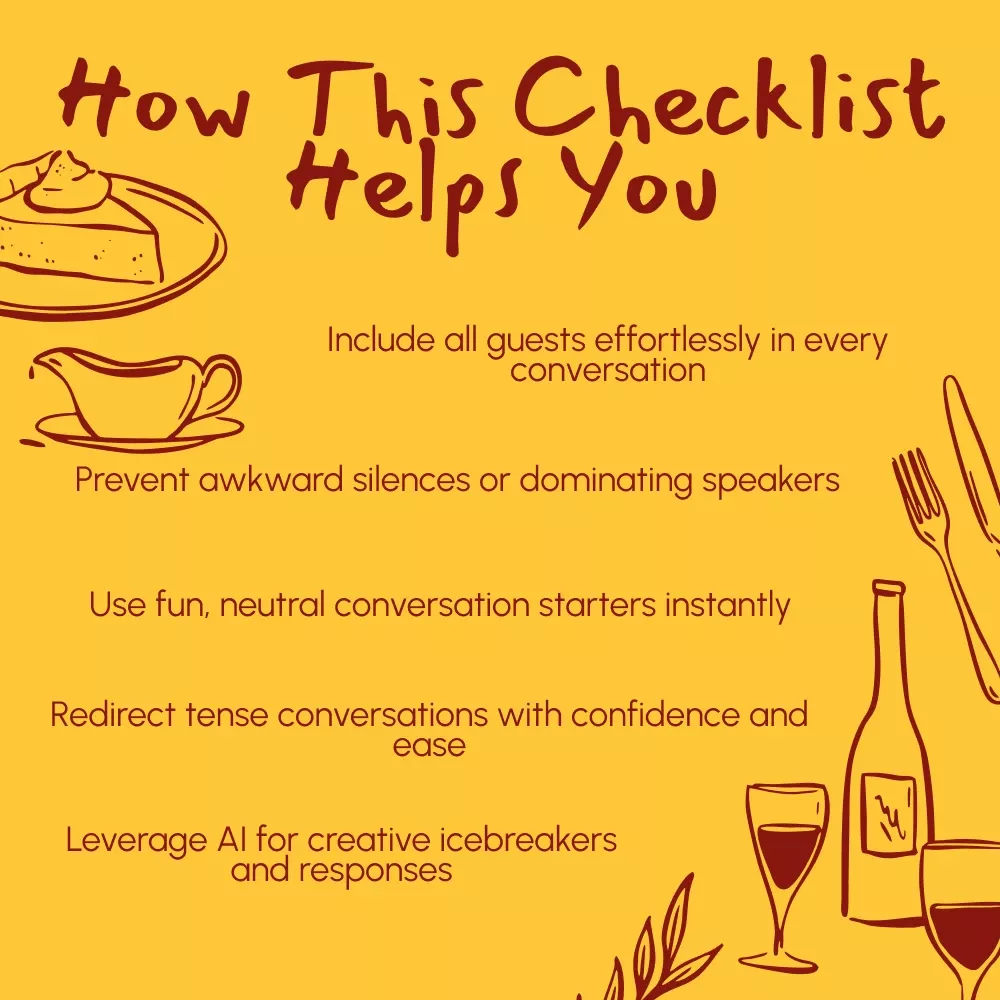 How This Checklist Helps You

Include all guests effortlessly in every conversation

Prevent awkward silences or dominating speakers

Use fun, neutral conversation starters instantly

Redirect tense conversations with confidence and ease

Leverage AI for creative icebreakers and responses