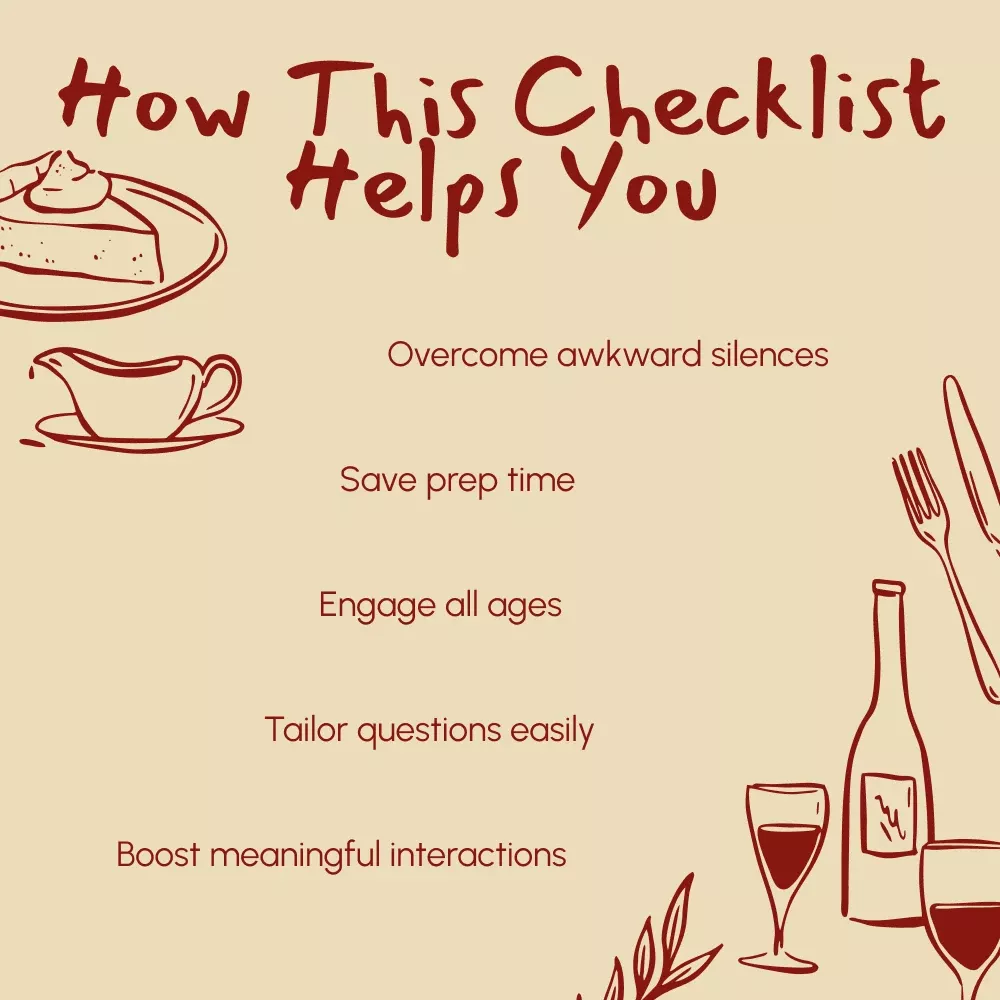 How This Checklist Helps You

Overcome awkward silences

Save prep time

Engage all ages

Tailor questions easily

Boost meaningful interactions