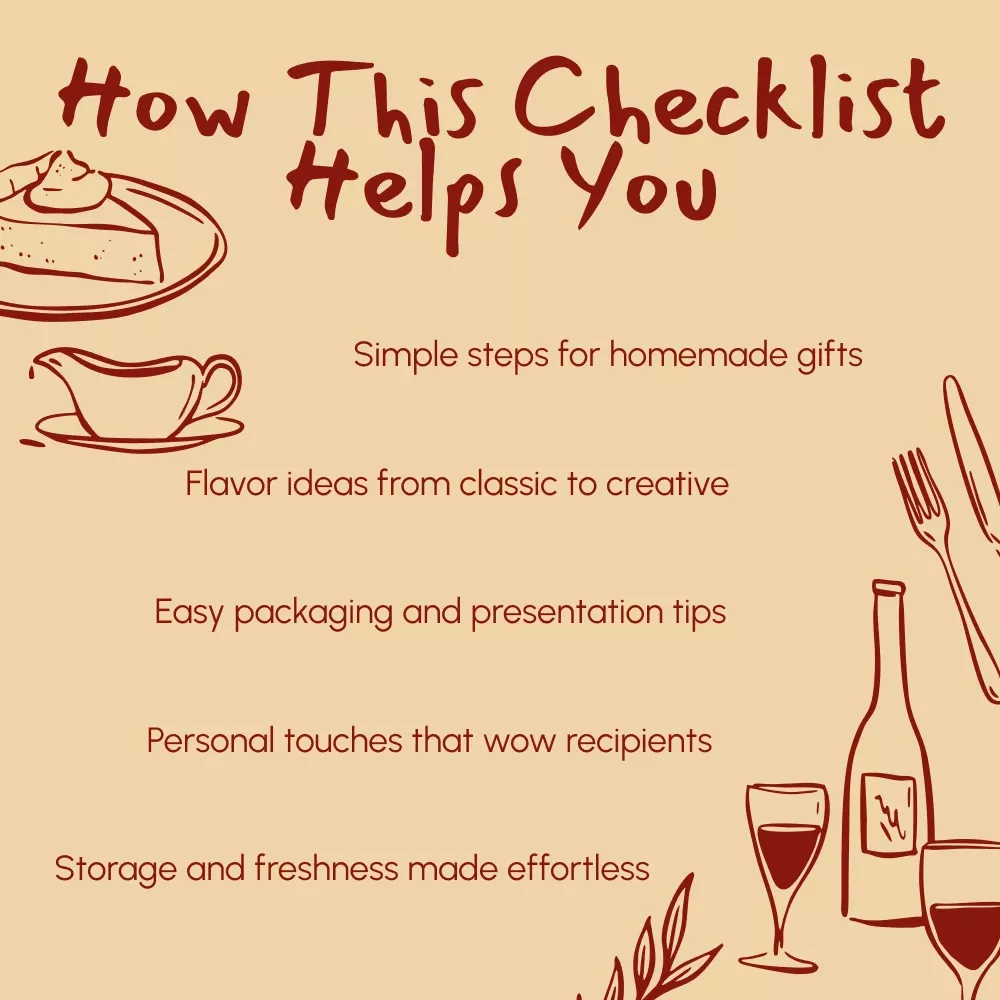 How This Checklist Helps You

Simple steps for homemade gifts

Flavor ideas from classic to creative

Easy packaging and presentation tips

Personal touches that wow recipients

Storage and freshness made effortless