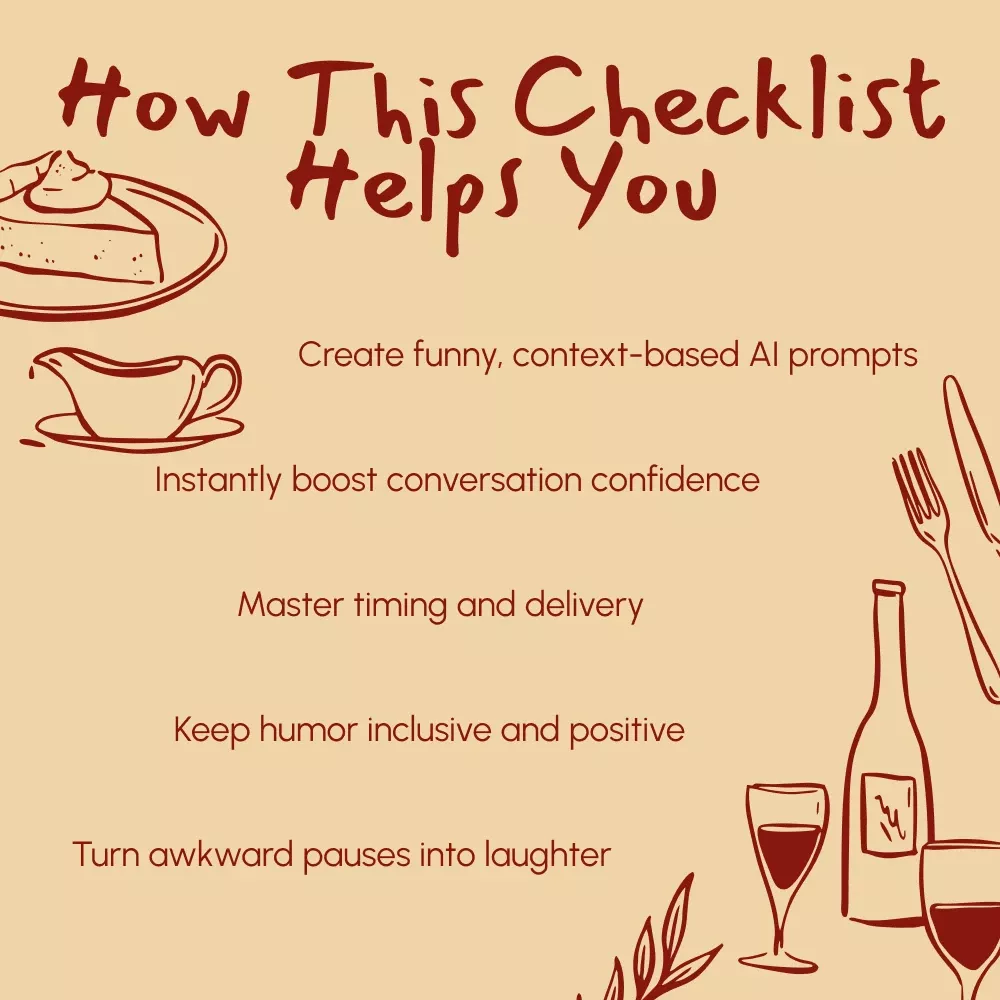 How This Checklist Helps You

Create funny, context-based AI prompts

Instantly boost conversation confidence

Master timing and delivery

Keep humor inclusive and positive

Turn awkward pauses into laughter