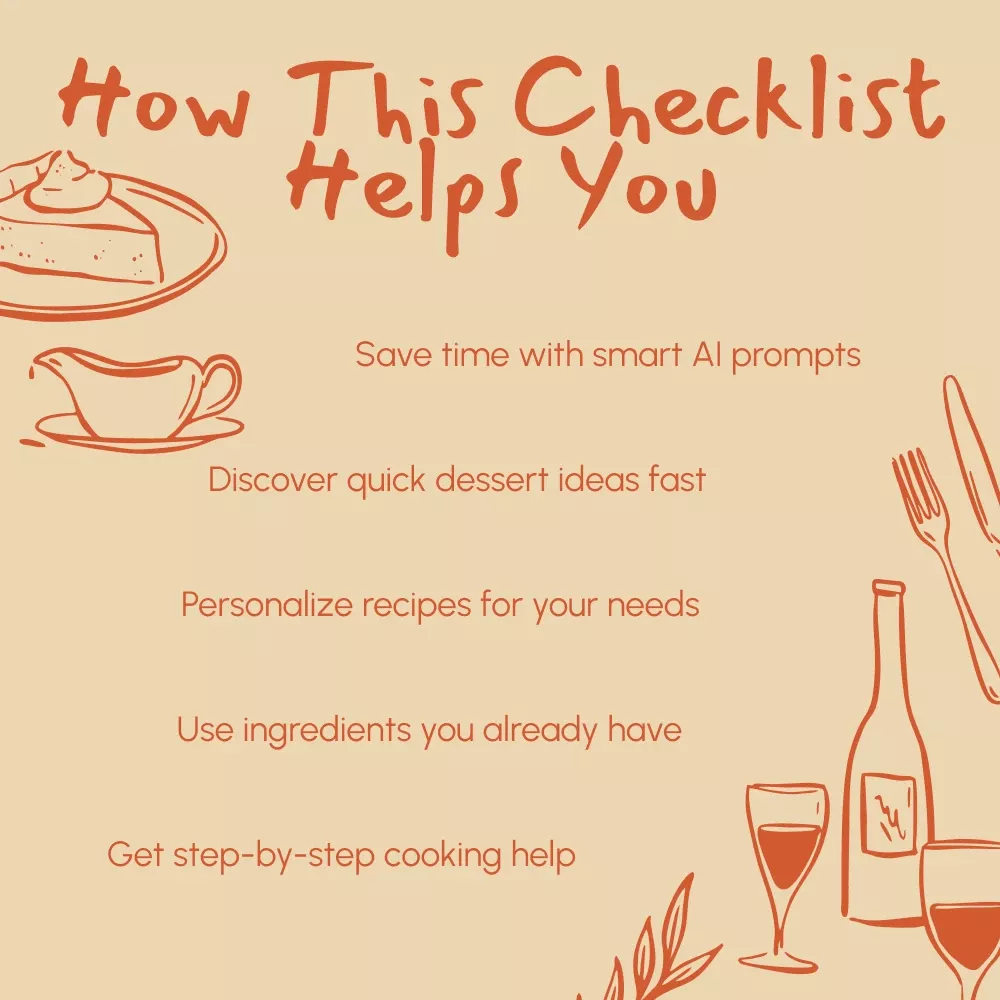 How This Checklist Helps You

Save time with smart AI prompts

Discover quick dessert ideas fast

Personalize recipes for your needs

Use ingredients you already have

Get step-by-step cooking help