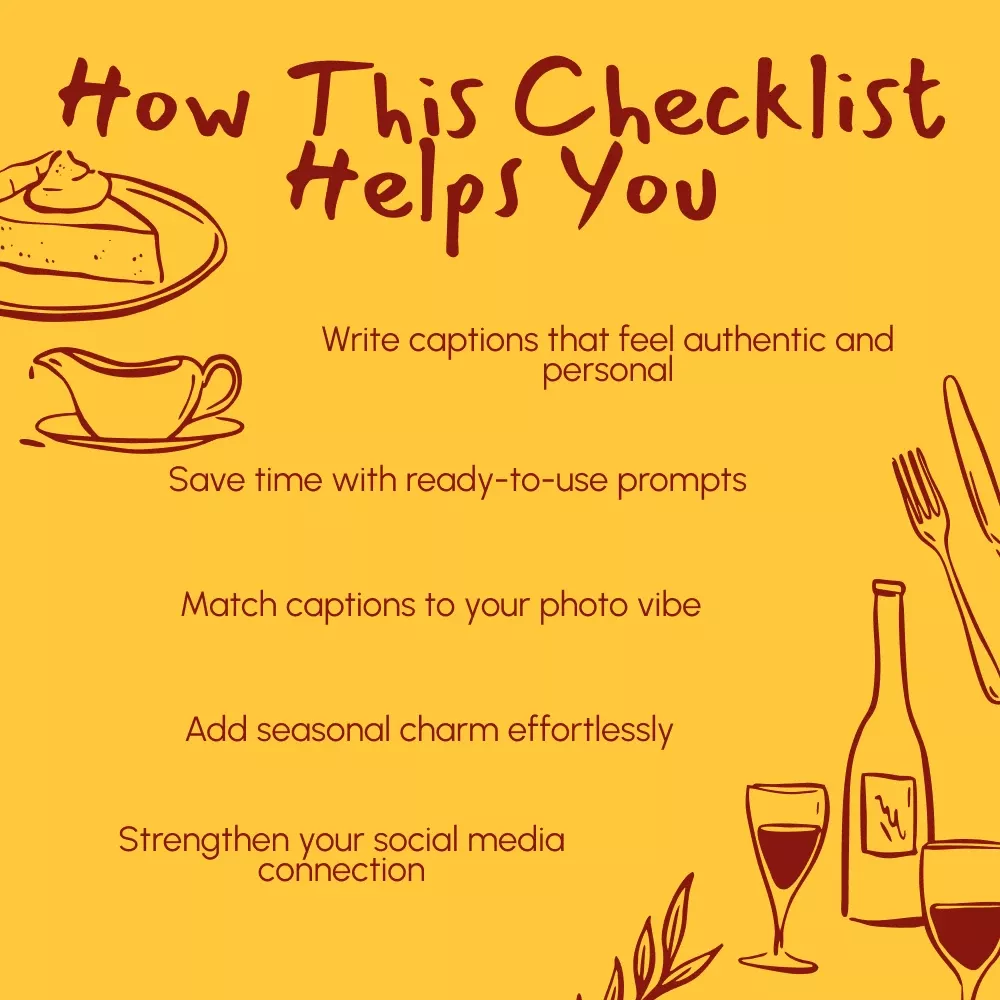 How This Checklist Helps You

Write captions that feel authentic and personal

Save time with ready-to-use prompts

Match captions to your photo vibe

Add seasonal charm effortlessly

Strengthen your social media connection