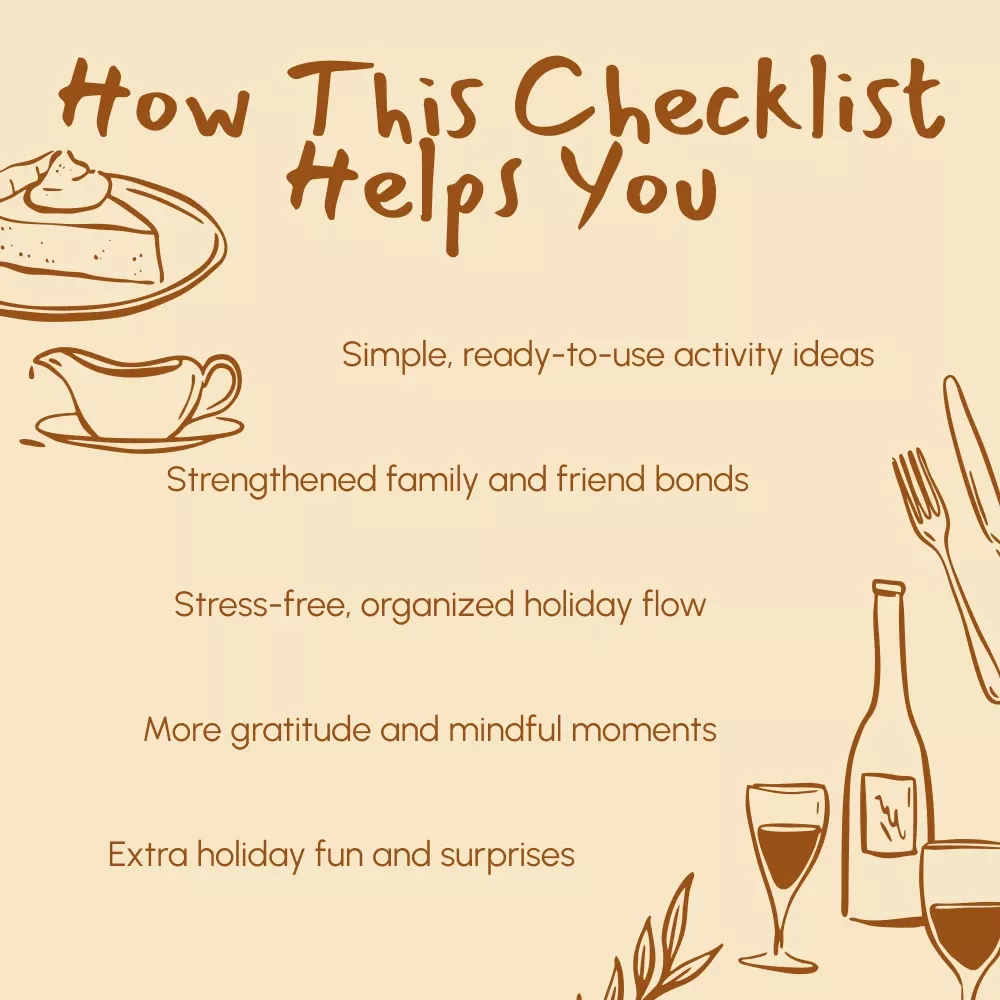 How This Checklist Helps You

Simple, ready-to-use activity ideas

Strengthened family and friend bonds

Stress-free, organized holiday flow

More gratitude and mindful moments

Extra holiday fun and surprises