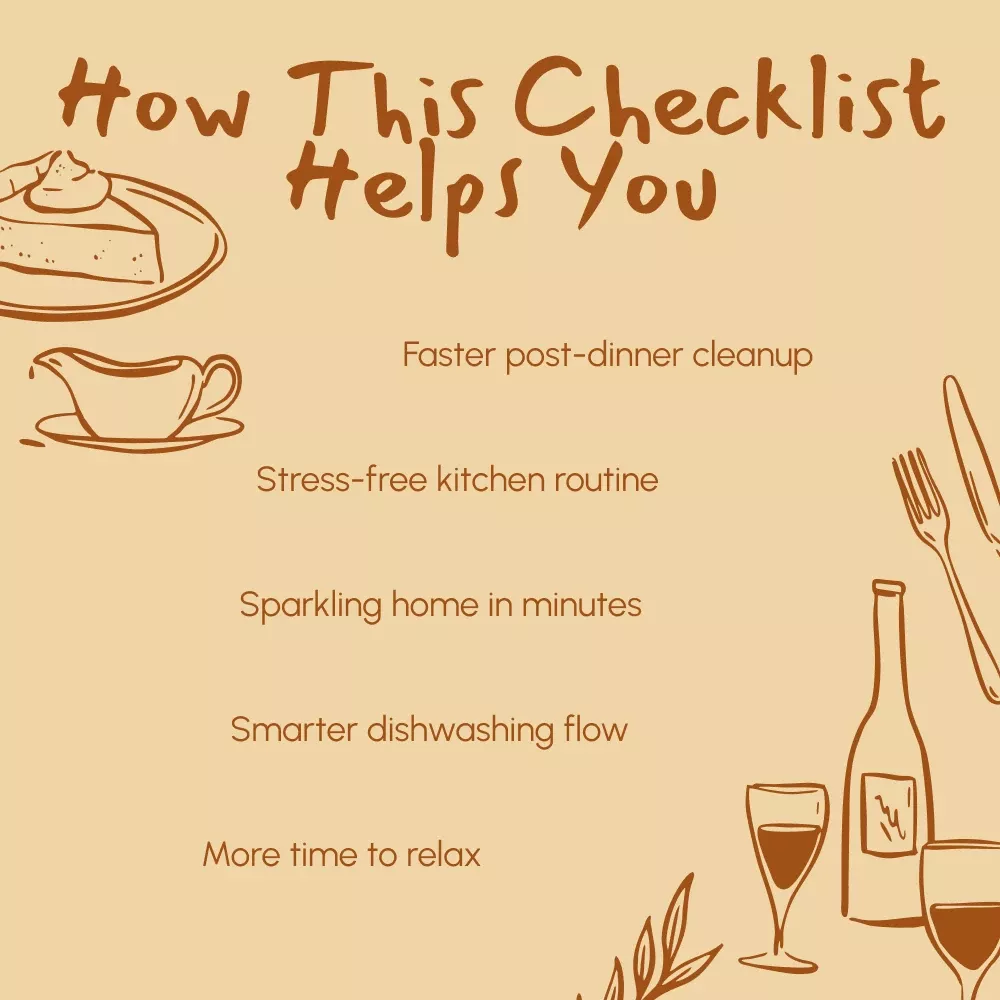 How This Checklist Helps You

Faster post-dinner cleanup

Stress-free kitchen routine

Sparkling home in minutes

Smarter dishwashing flow

More time to relax