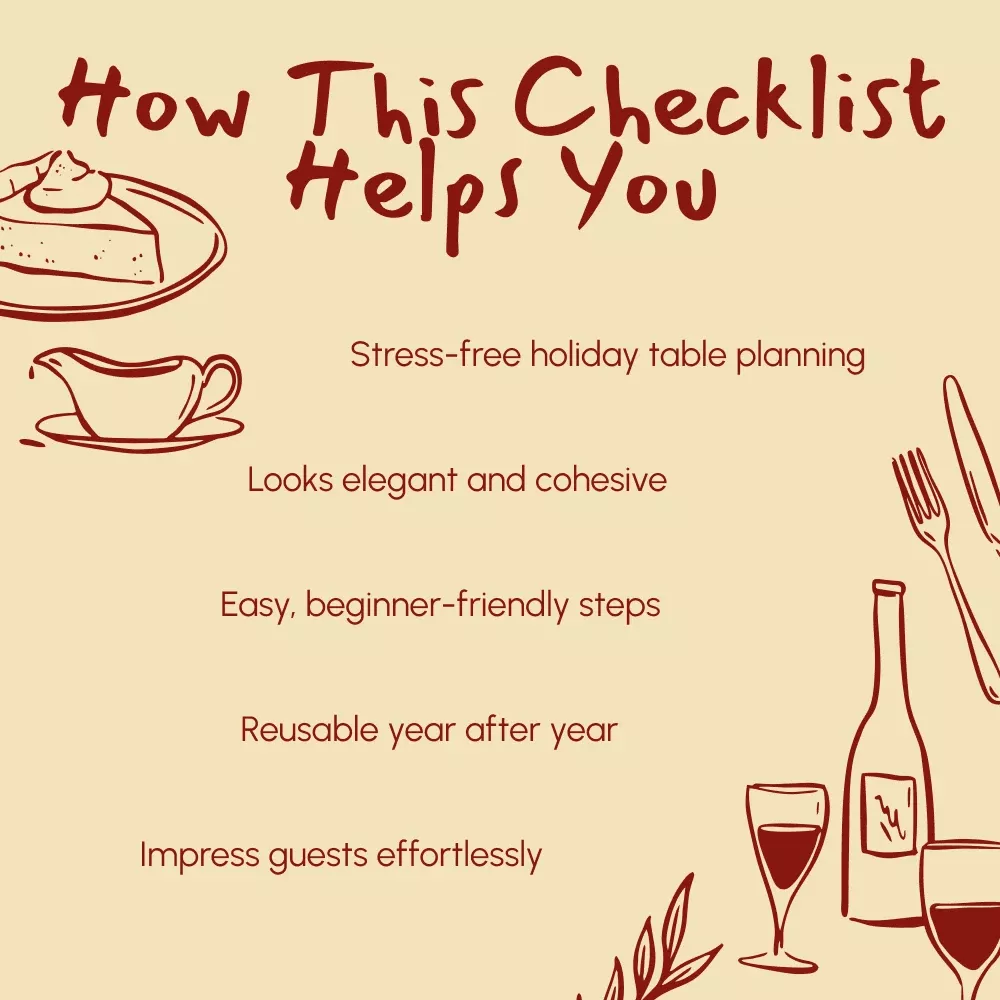 How This Checklist Helps You

Stress-free holiday table planning

Looks elegant and cohesive

Easy, beginner-friendly steps

Reusable year after year

Impress guests effortlessly