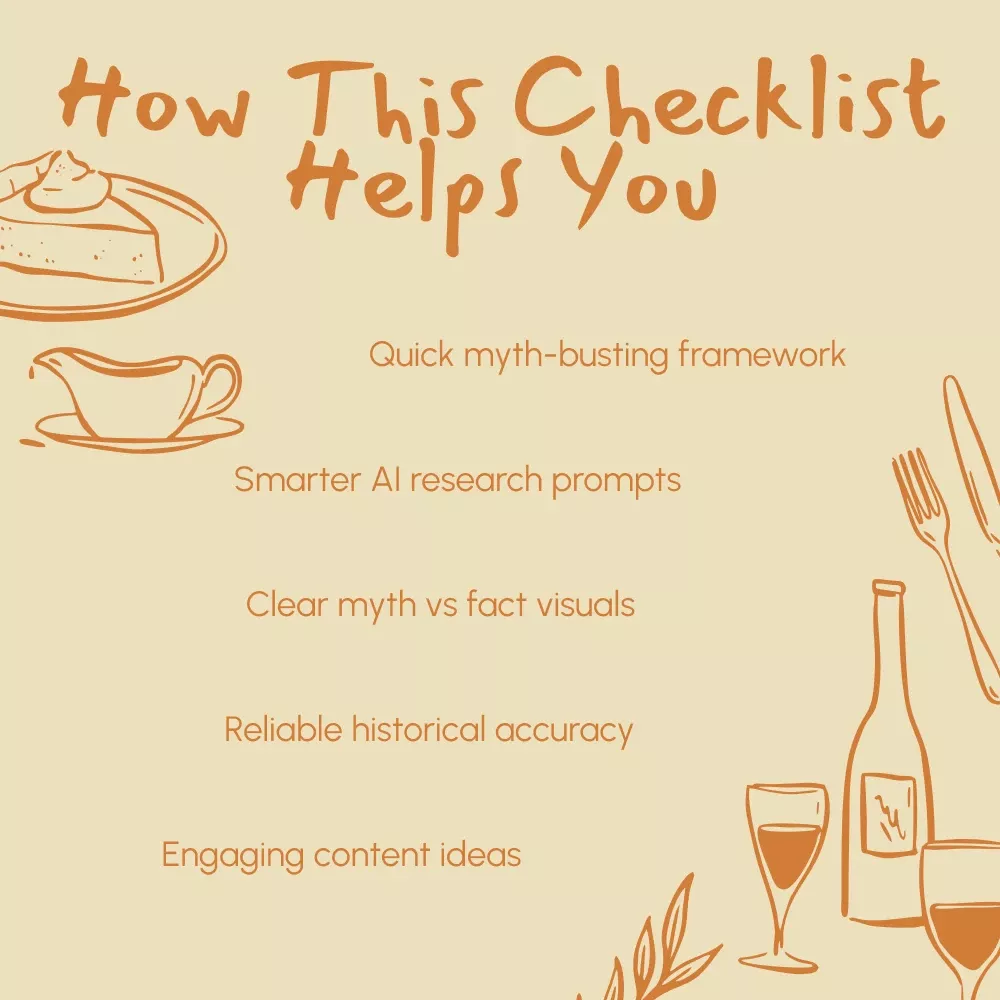 How This Checklist Helps You

Quick myth-busting framework

Smarter AI research prompts

Clear myth vs fact visuals

Reliable historical accuracy

Engaging content ideas