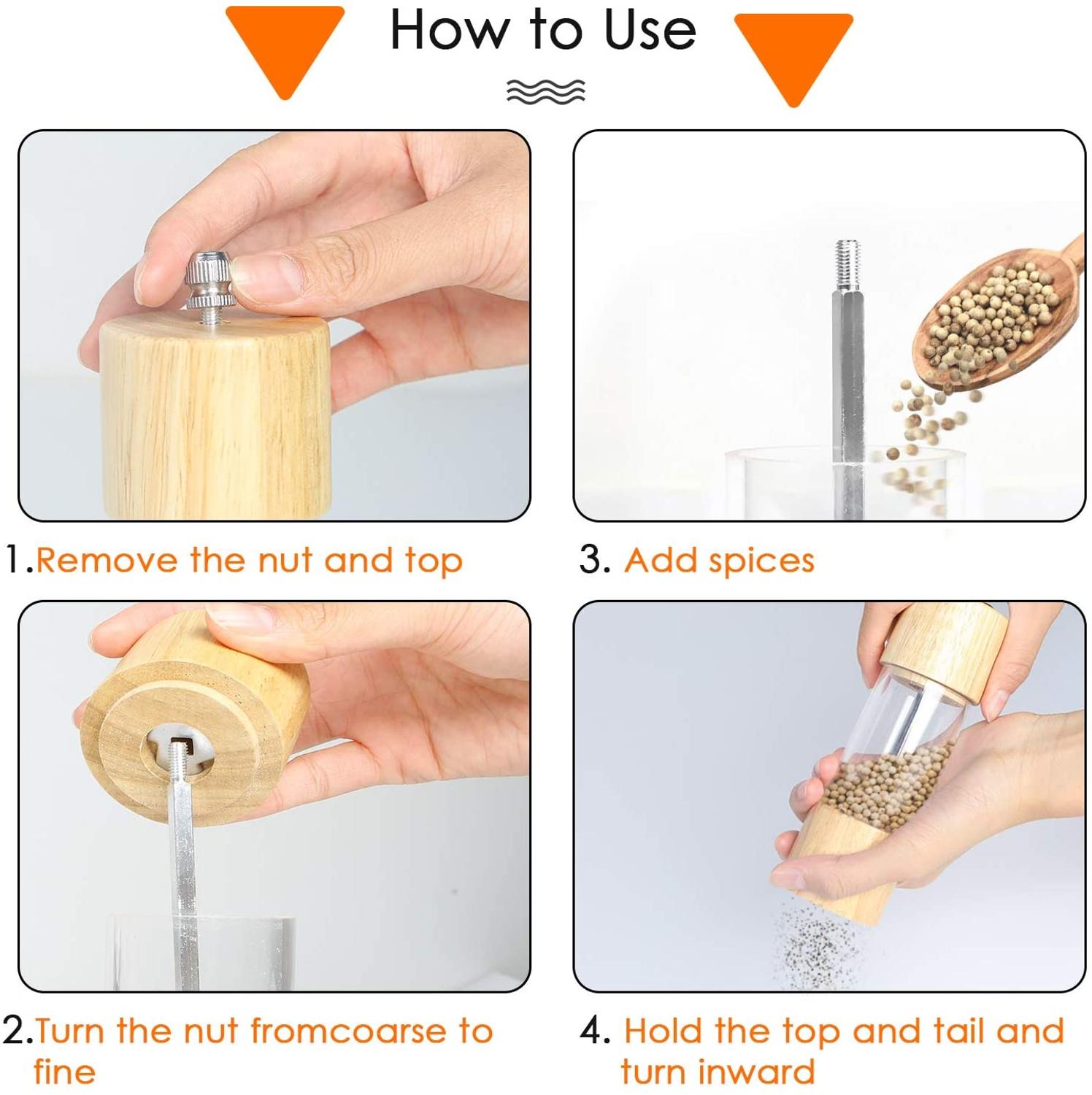 How to Use

1.Remove the nut and top

3. Add spices

2.Turn the nut fromcoarse to fine

4. Hold the top and tail and turn inward