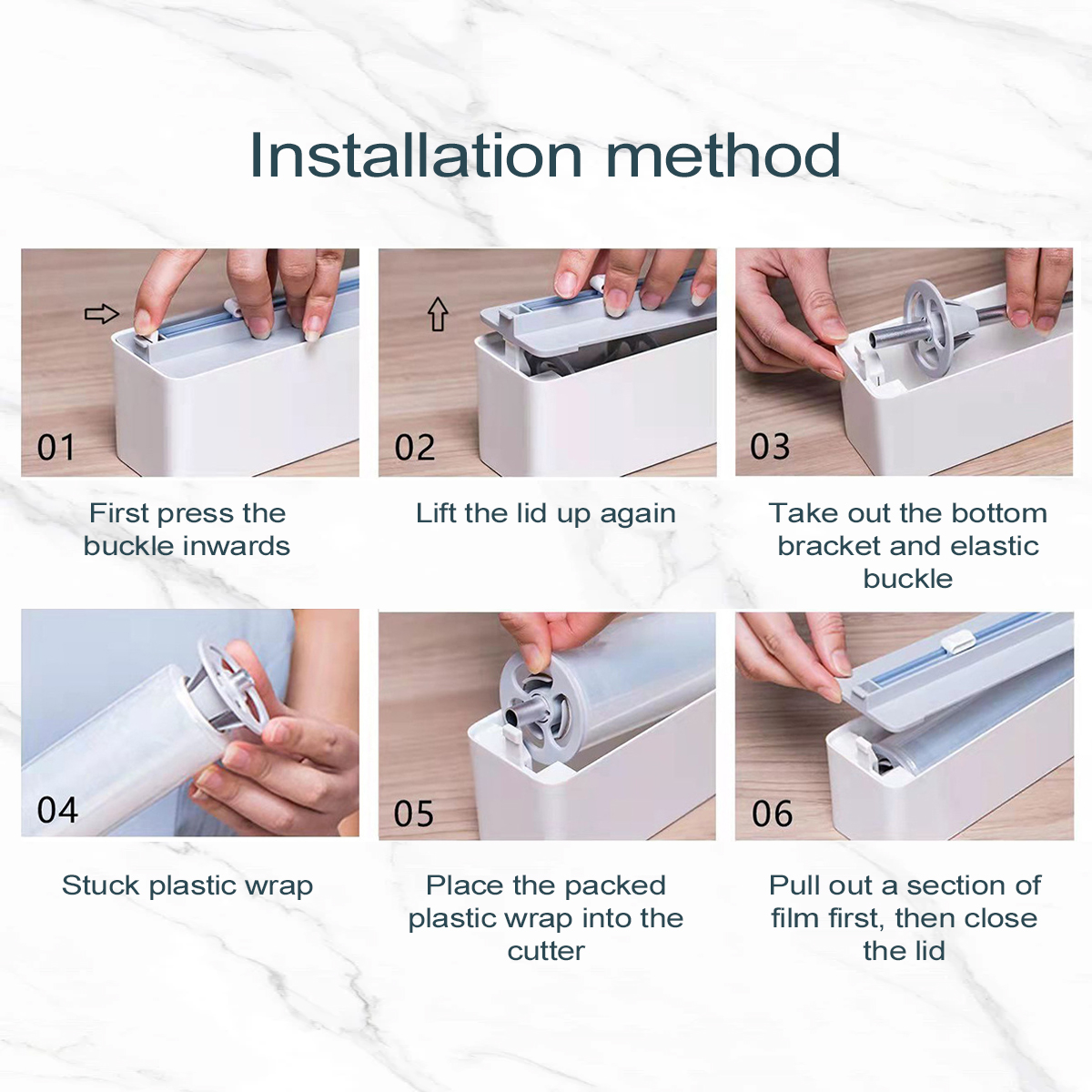 Installation method

01

First press the buckle inwards

02

Lift the lid up again

03

Take out the bottom bracket and elastic buckle

04

Stuck plastic wrap

05

Place the packed plastic wrap into the cutter

06

Pull out a section of film first, then close the lid