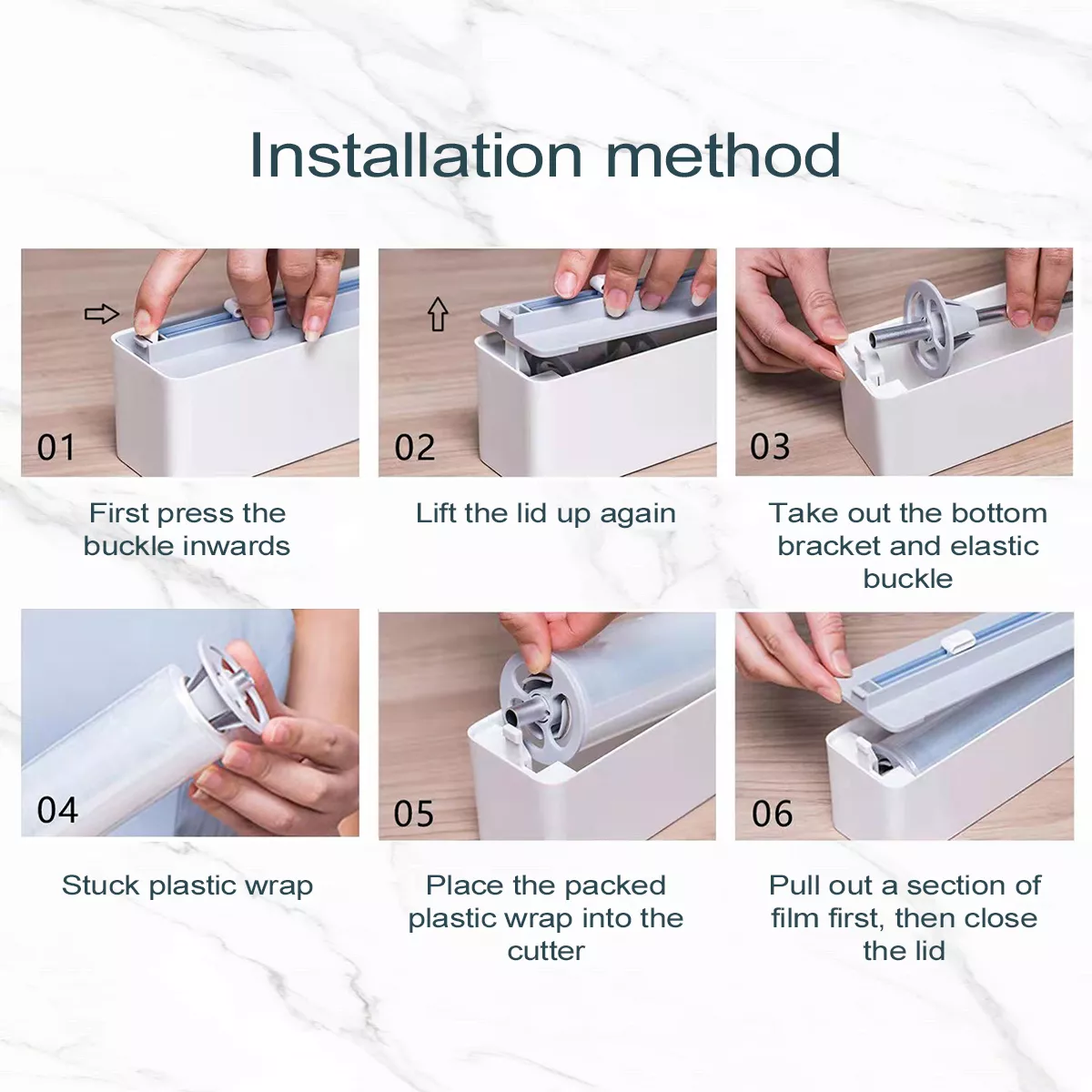 Installation method

01

First press the buckle inwards

02

Lift the lid up again

03

Take out the bottom bracket and elastic buckle

04

Stuck plastic wrap

05

Place the packed plastic wrap into the cutter

06

Pull out a section of film first, then close the lid