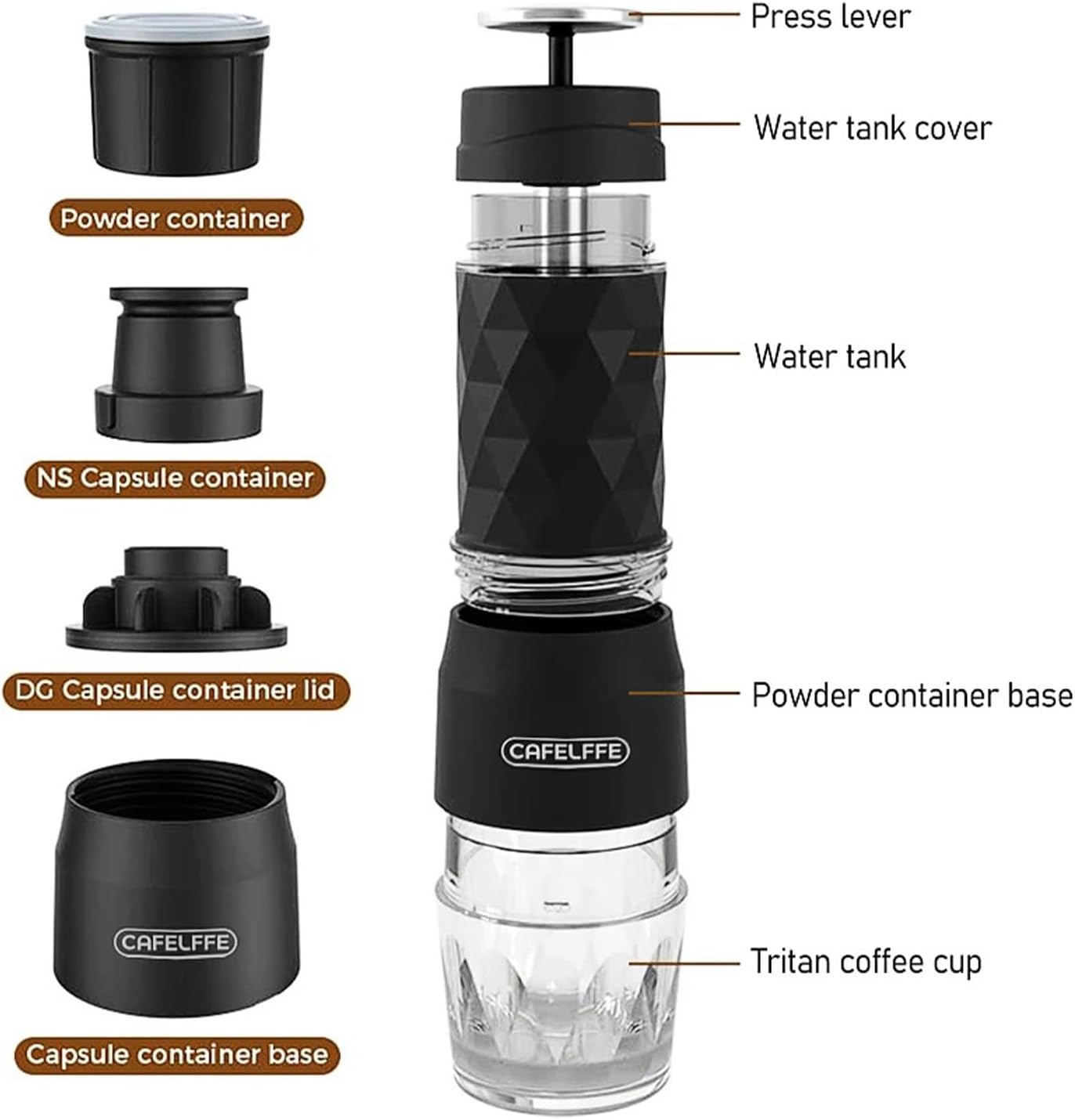 Powder container

NS Capsule container

DG Capsule container lid

CAFELFFE

Capsule container base

Press lever

Water tank cover

Water tank

Powder container base

CAFELFFE

Tritan coffee cup