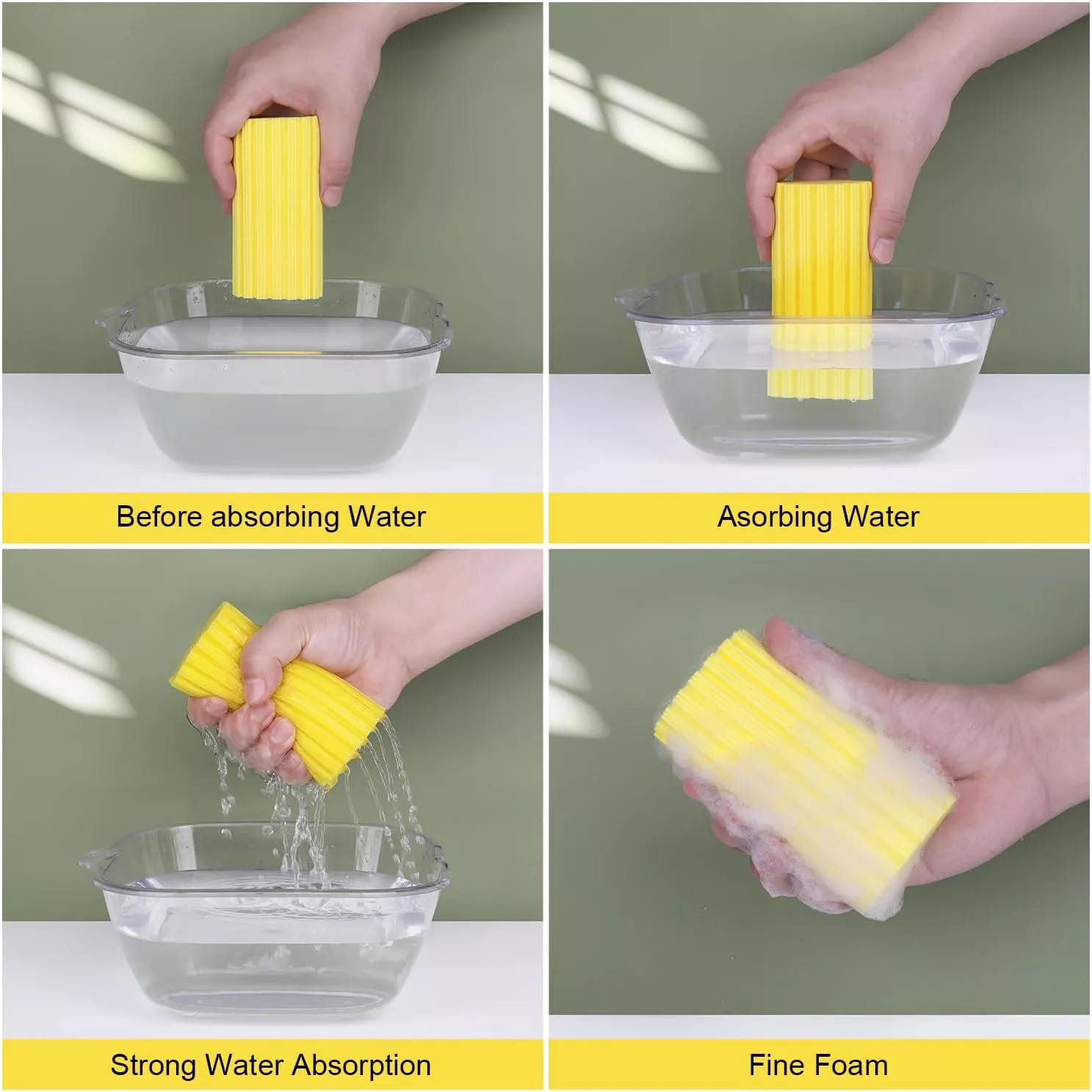 Before absorbing Water

Asorbing Water

Strong Water Absorption

Fine Foam