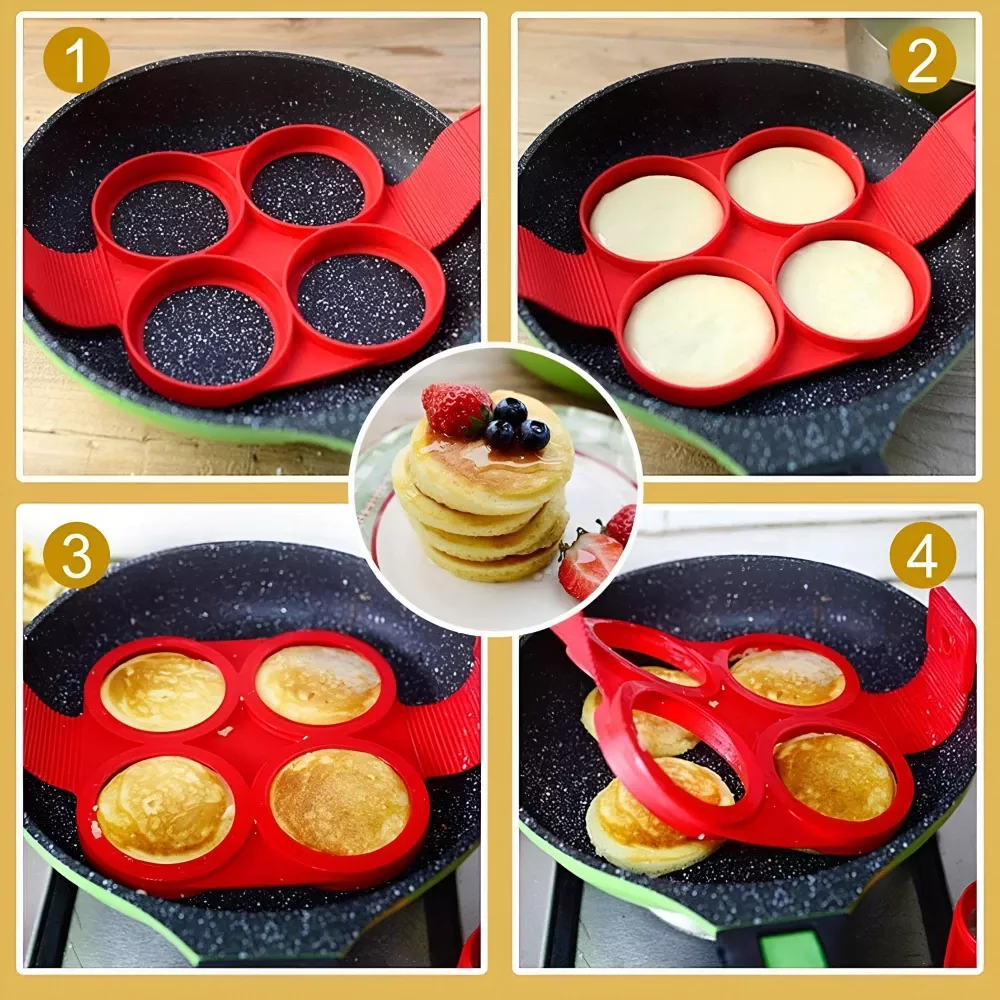 1
2
3
4