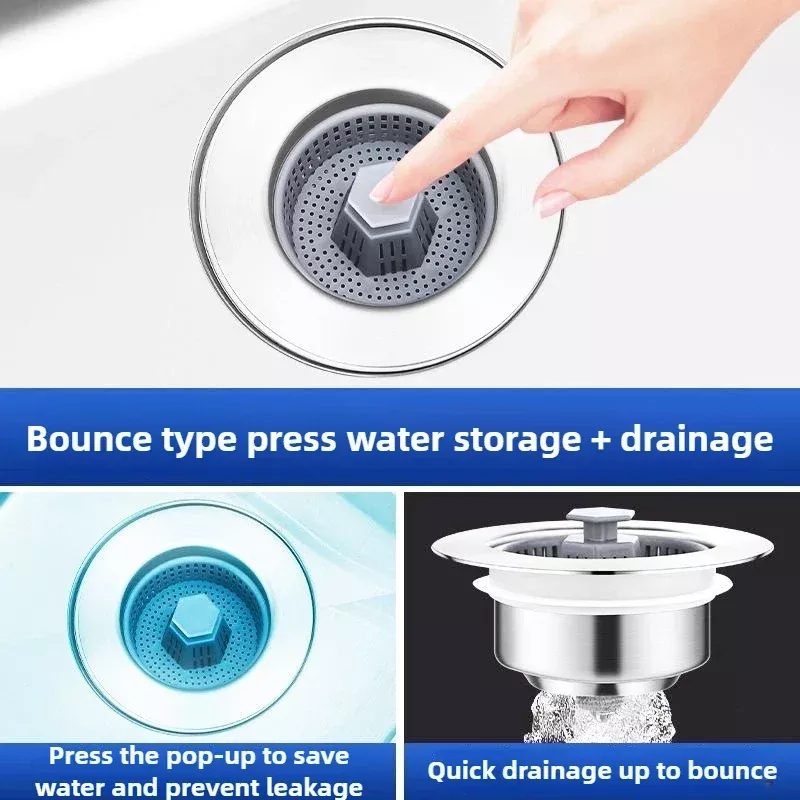 Bounce type press water storage + drainage

Press the pop-up to save water and prevent leakage

Quick drainage up to bounce