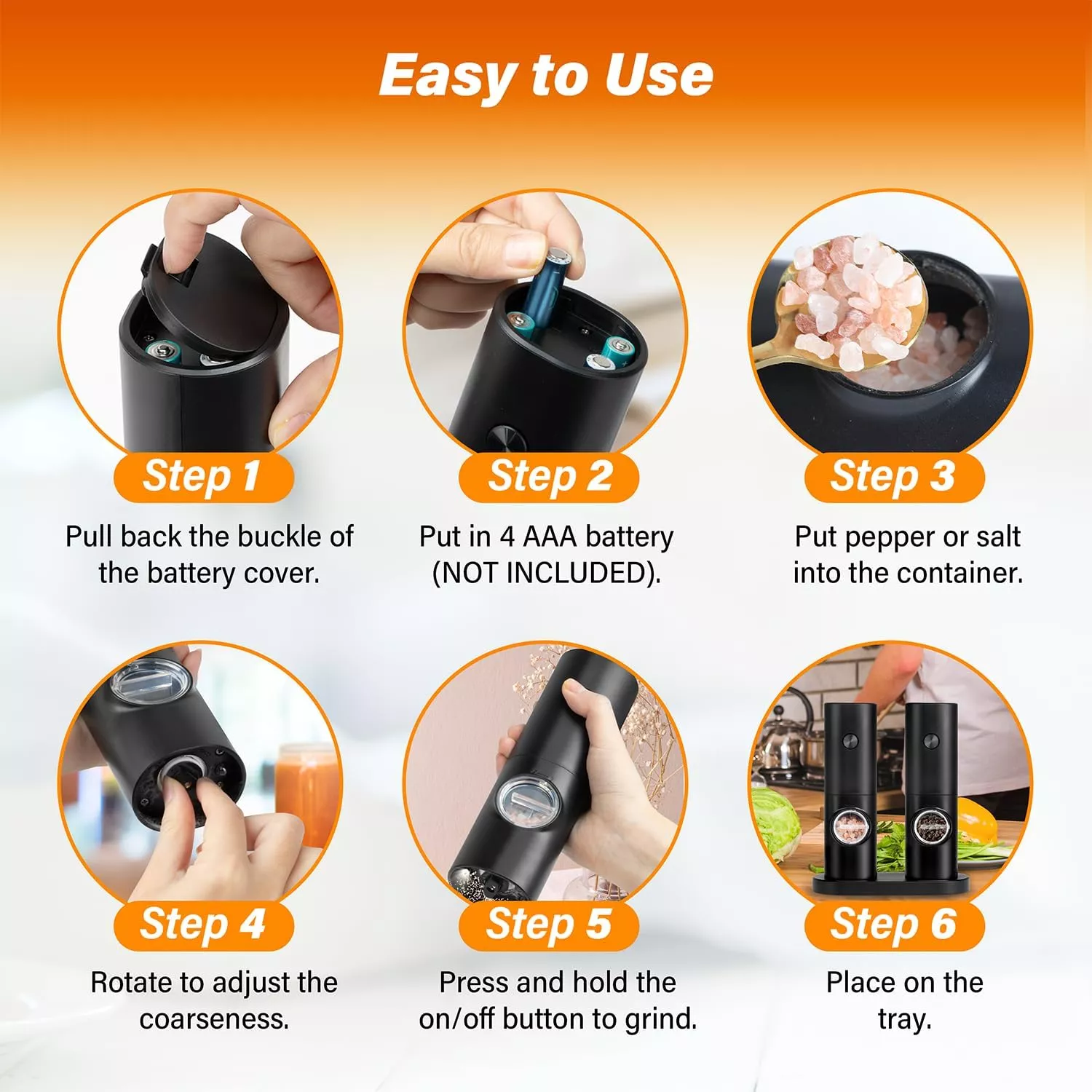 Easy to Use

Step 1

Pull back the buckle of the battery cover.

Step 2

Put in 4 AAA battery (NOT INCLUDED).

Step 3

Put pepper or salt into the container.

Step 4

Rotate to adjust the coarseness.

Step 5

Press and hold the on/off button to grind.

Step 6

Place on the tray.