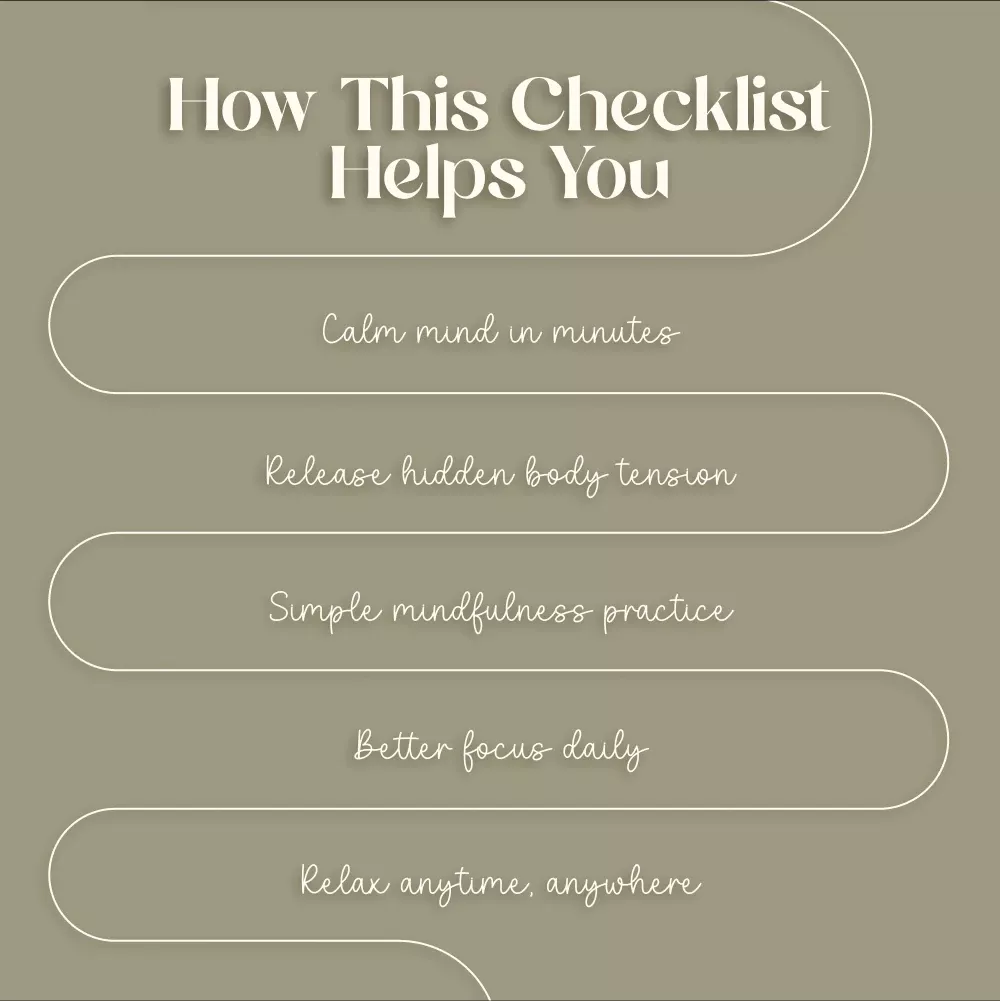 How This Checklist Helps You

Calm mind in minutes

Release hidden body tension

Simple mindfulness practice

Better focus daily

Relax anytime, anywhere