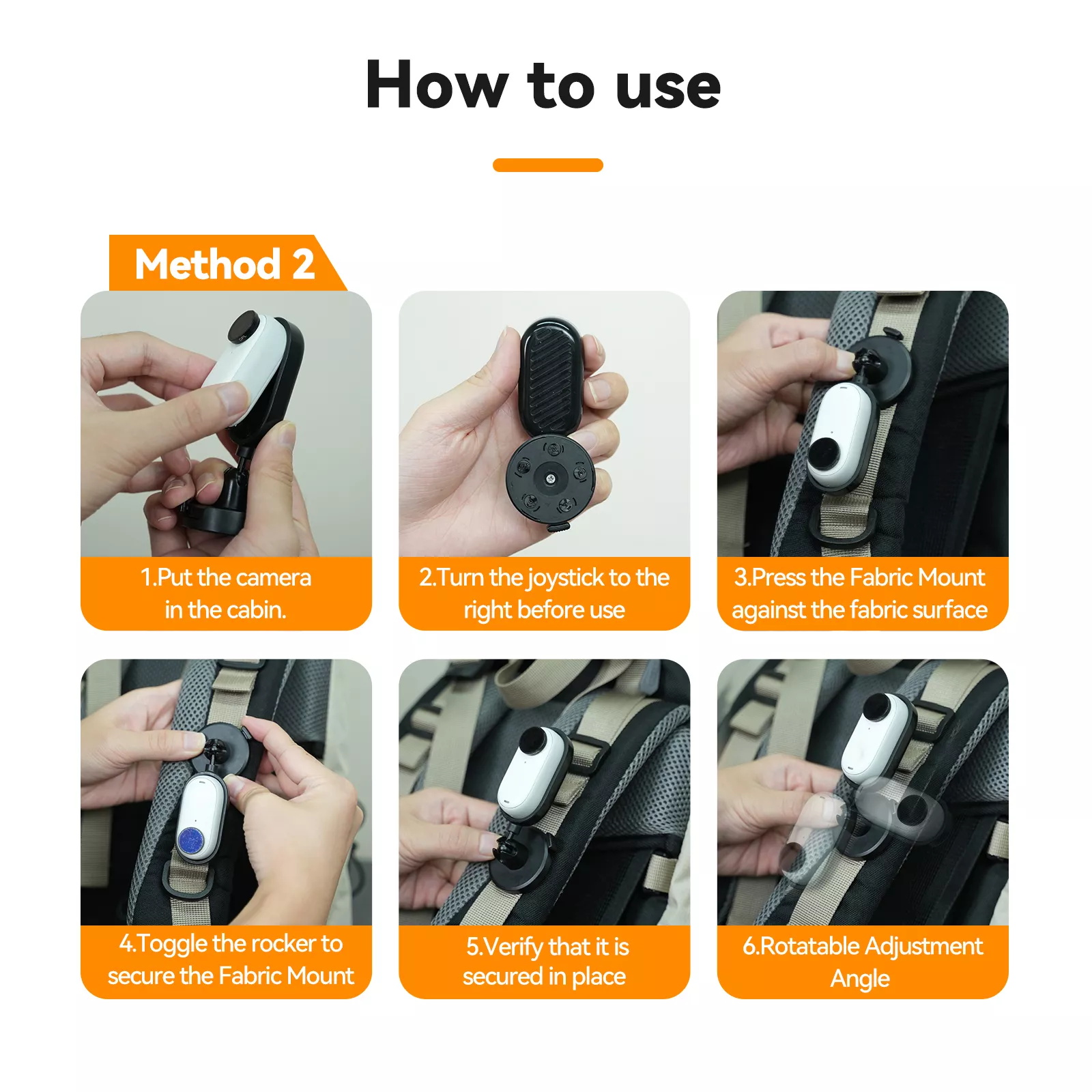 How to use

Method 2

1.Put the camera in the cabin.

2.Turn the joystick to the right before use

3.Press the Fabric Mount against the fabric surface

4.Toggle the rocker to secure the Fabric Mount

5.Verify that it is secured in place

6.Rotatable Adjustment Angle