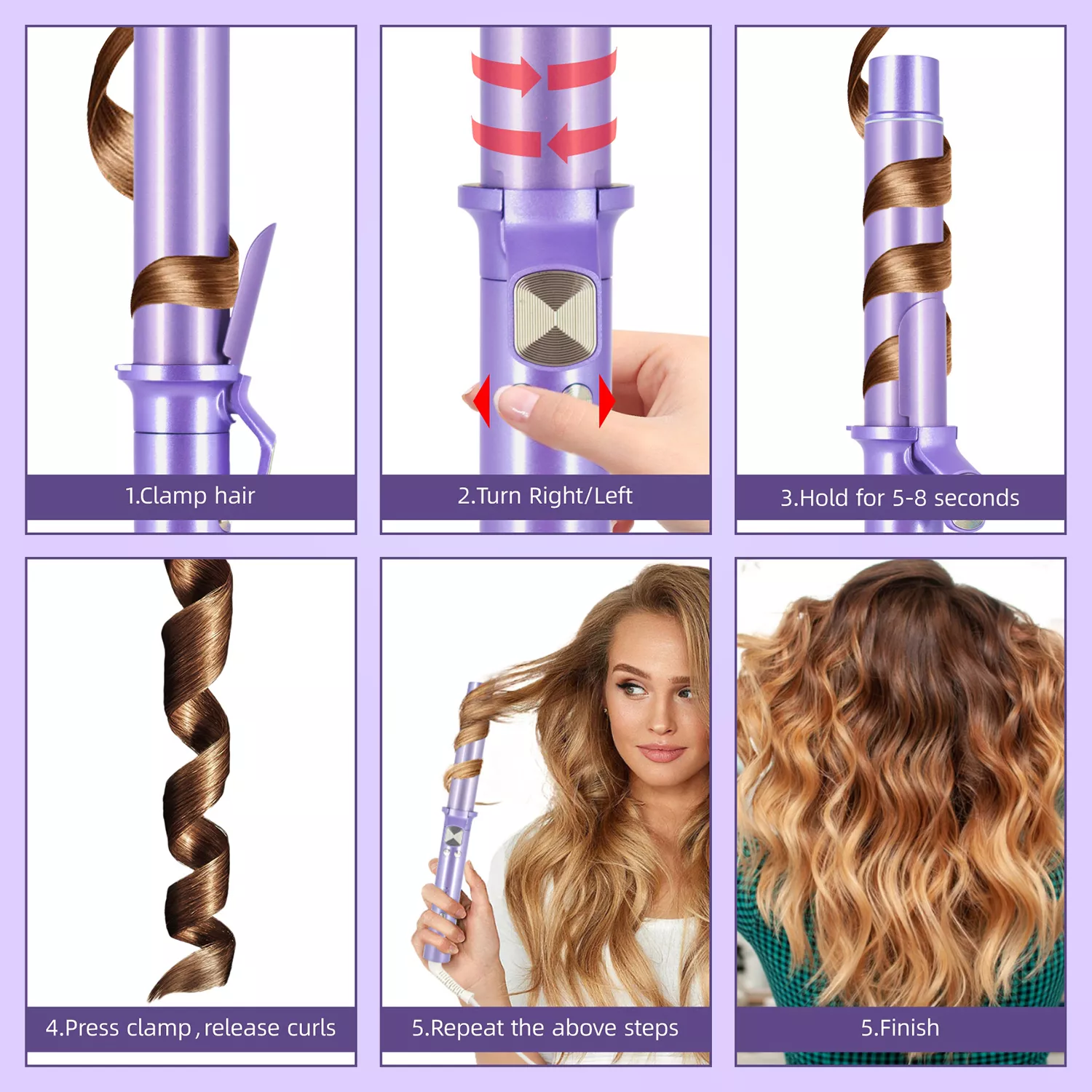 1.Clamp hair

2.Turn Right/Left

3.Hold for 5-8 seconds

4.Press clamp，release curls

5.Repeat the above steps

5.Finish