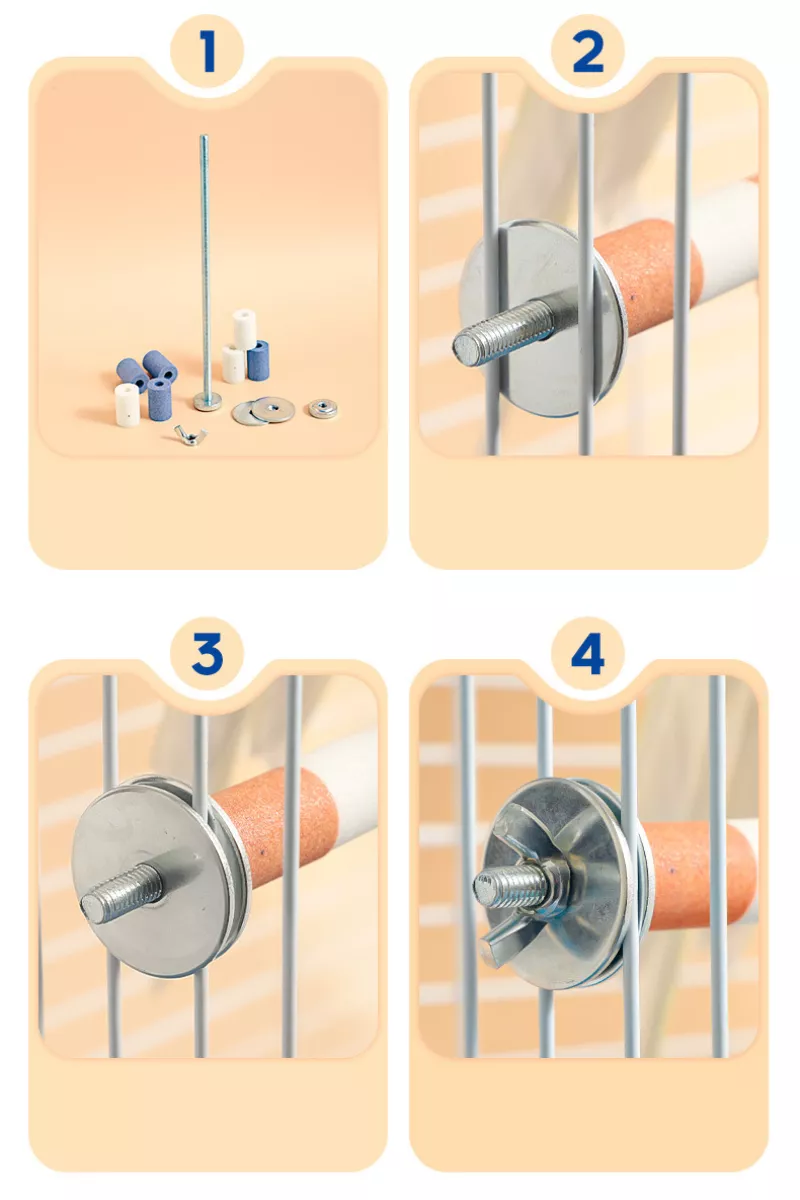 1

2

3

4