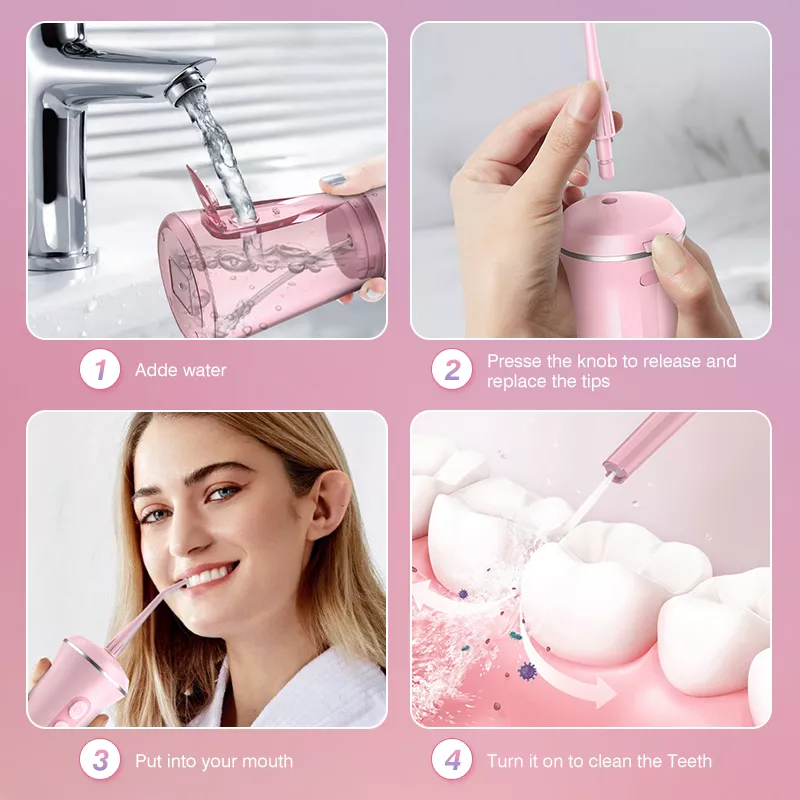 1 Adde water

2 Presse the knob to release and replace the tips

3 Put into your mouth

4 Turn it on to clean the Teeth