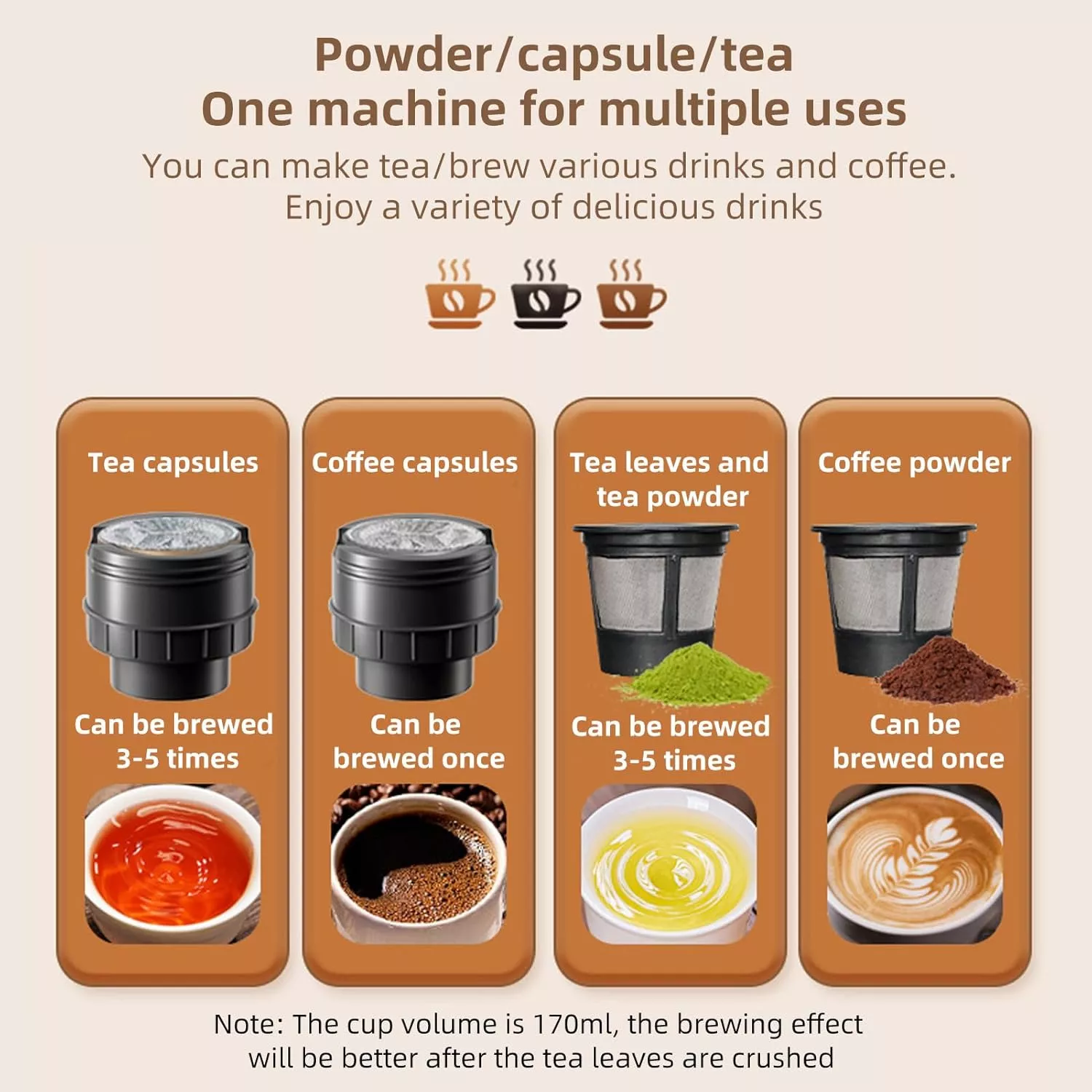 Powder/capsule/tea
One machine for multiple uses

You can make tea/brew various drinks and coffee.
Enjoy a variety of delicious drinks

Tea capsules

Can be brewed 3-5 times

Coffee capsules

Can be brewed once

Tea leaves and tea powder

Can be brewed 3-5 times

Coffee powder

Can be brewed once

Note: The cup volume is 170ml, the brewing effect will be better after the tea leaves are crushed