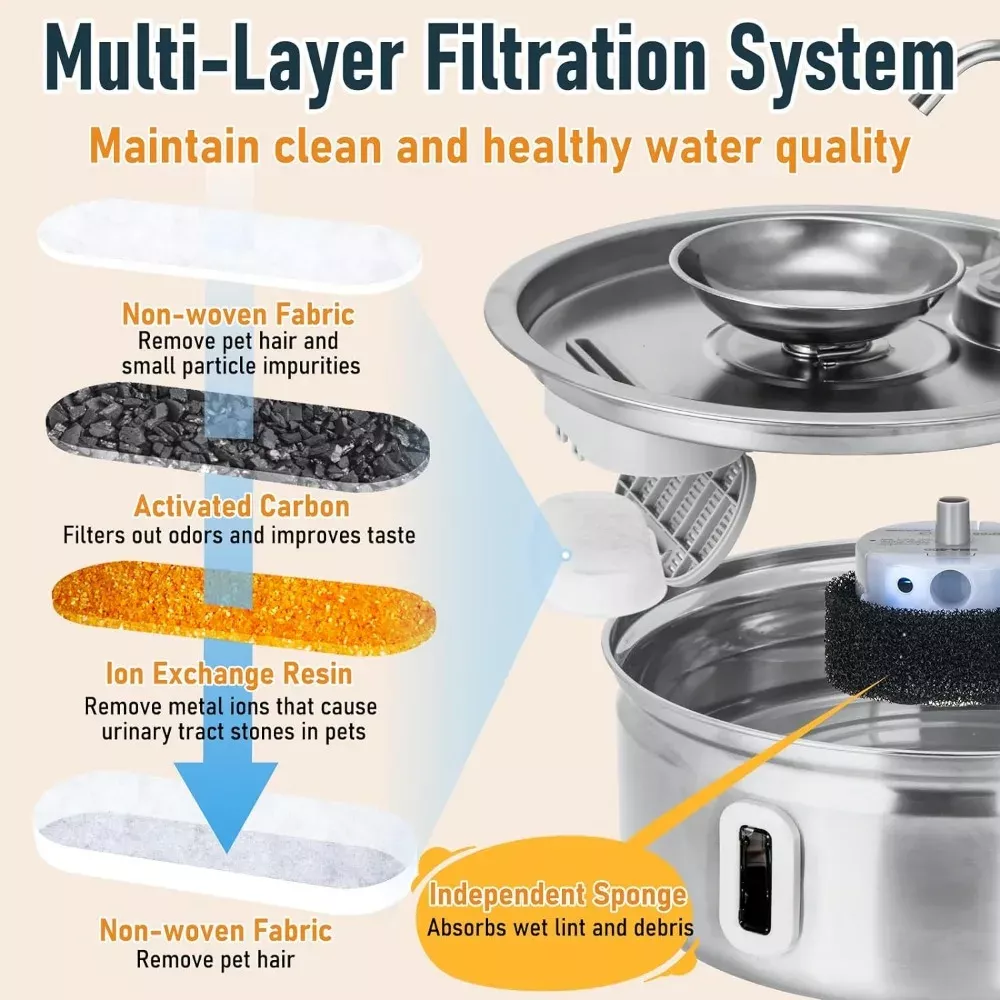 Multi-Layer Filtration System

Maintain clean and healthy water quality

Non-woven Fabric
Remove pet hair and small particle impurities

Activated Carbon
Filters out odors and improves taste

Ion Exchange Resin
Remove metal ions that cause urinary tract stones in pets

Non-woven Fabric
Remove pet hair

Independent Sponge
Absorbs wet lint and debris