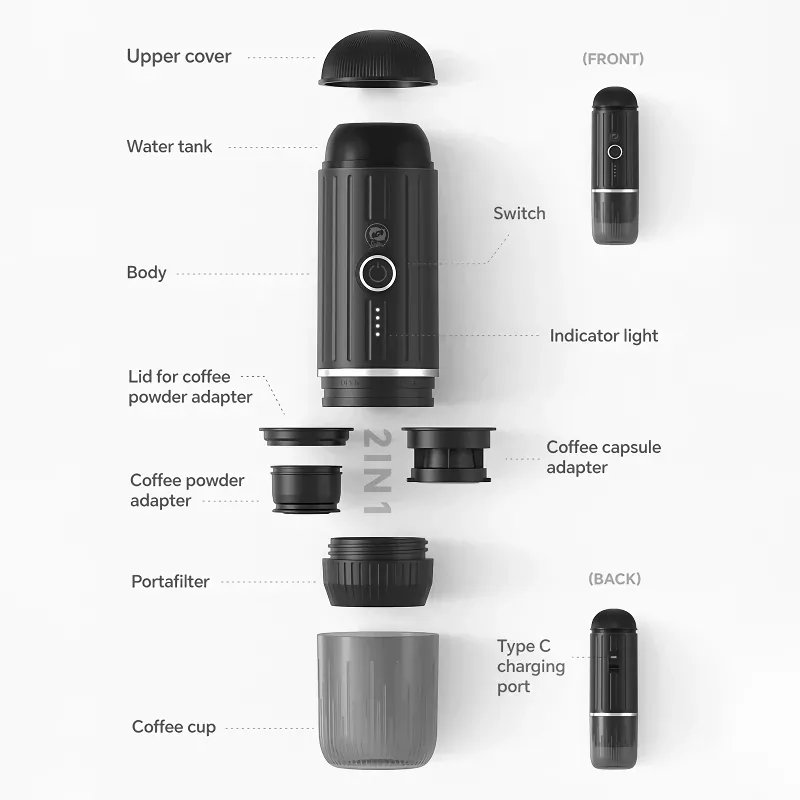 Upper cover

(FRONT)

Water tank

Switch

Body

Indicator light

Lid for coffee powder adapter

2IN1

Coffee capsule adapter

Coffee powder adapter

Portafilter

(BACK)

Type C charging port

Coffee cup