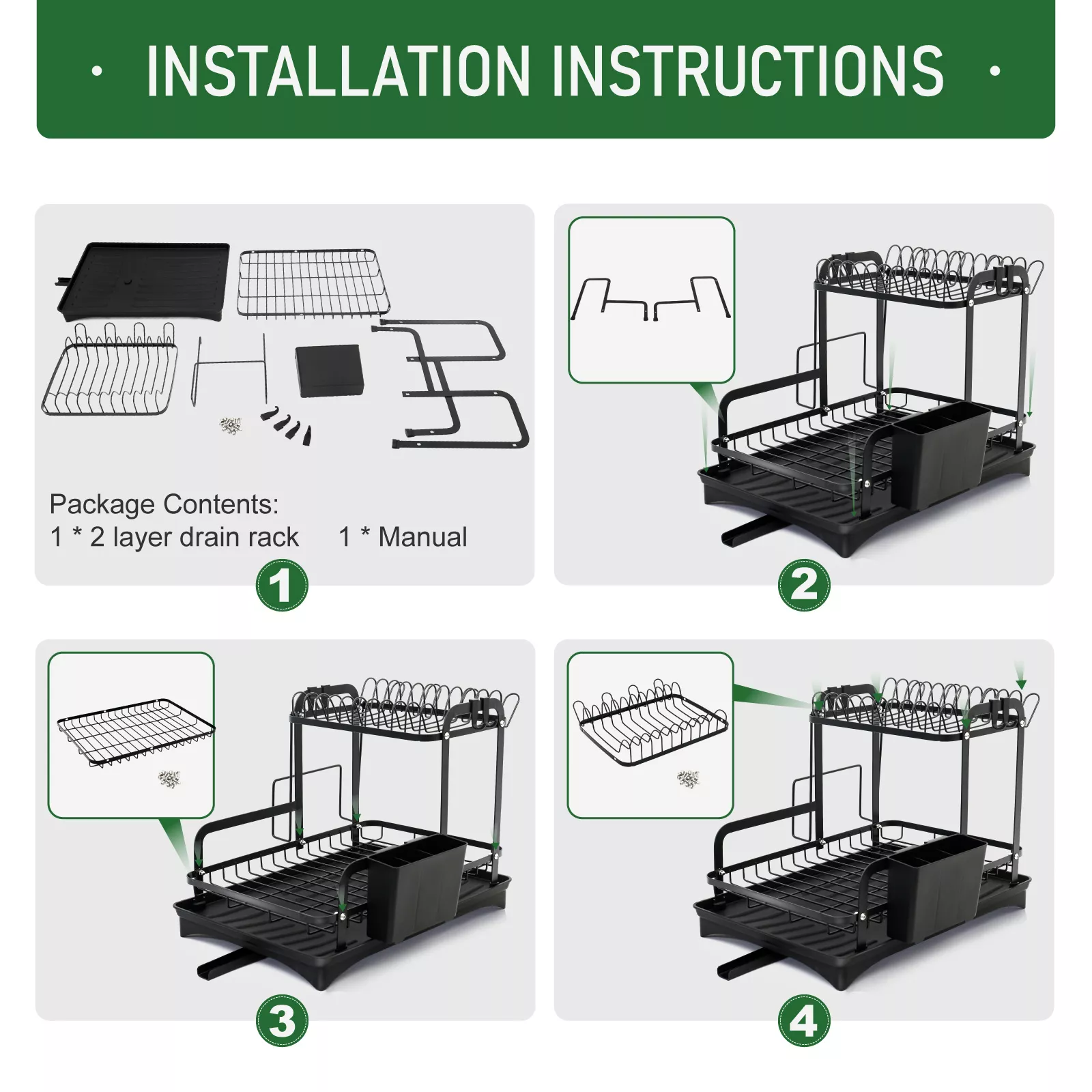 · INSTALLATION INSTRUCTIONS ·

Package Contents:
1 * 2 layer drain rack 1 * Manual

1

2

3

4