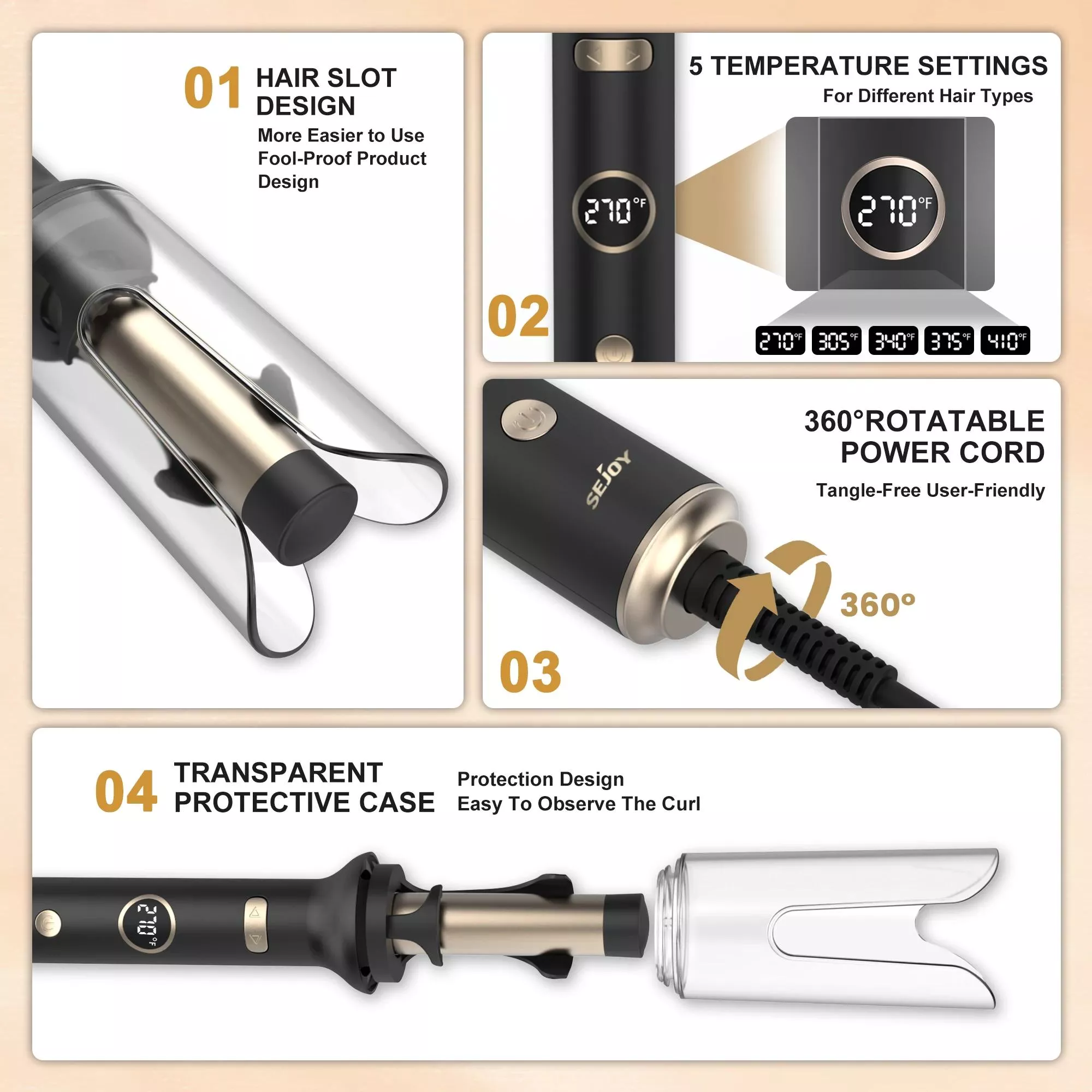 01 HAIR SLOT DESIGN

More Easier to Use
Fool-Proof Product Design

5 TEMPERATURE SETTINGS
For Different Hair Types

270°F

270°F

02

270°F 305°F 340°F 375°F 410°F

360°ROTATABLE POWER CORD
Tangle-Free User-Friendly

SEJOY

360°

03

04 TRANSPARENT PROTECTIVE CASE

Protection Design
Easy To Observe The Curl

270°F