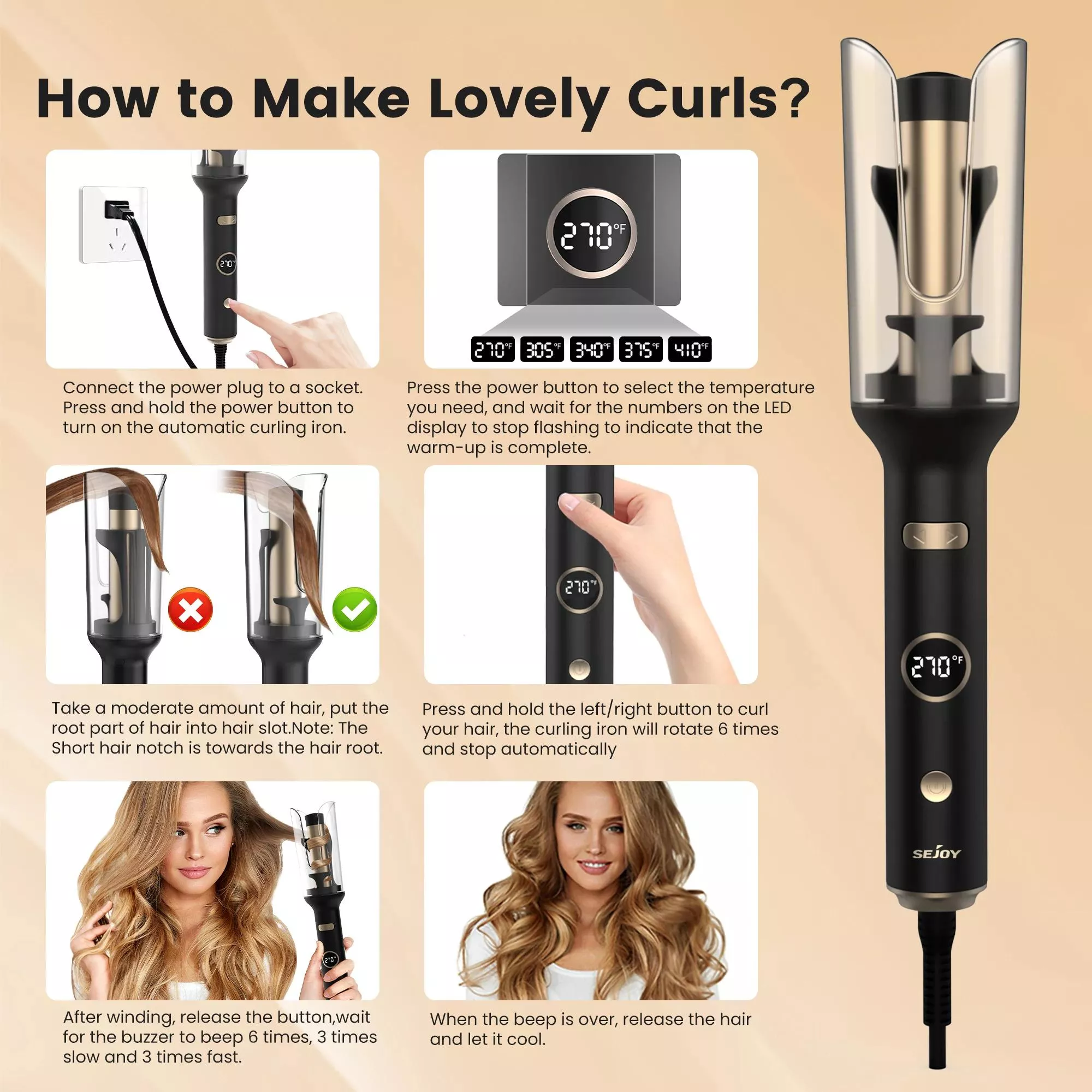 How to Make Lovely Curls?

270°F

270°F

270°F 305°F 340°F 375°F 410°F

Connect the power plug to a socket. Press and hold the power button to turn on the automatic curling iron.

Press the power button to select the temperature you need, and wait for the numbers on the LED display to stop flashing to indicate that the warm-up is complete.

270°F

Take a moderate amount of hair, put the root part of hair into hair slot.Note: The Short hair notch is towards the hair root.

Press and hold the left/right button to curl your hair, the curling iron will rotate 6 times and stop automatically

270°F

After winding, release the button,wait for the buzzer to beep 6 times, 3 times slow and 3 times fast.

When the beep is over, release the hair and let it cool.

270°F

SEJOY