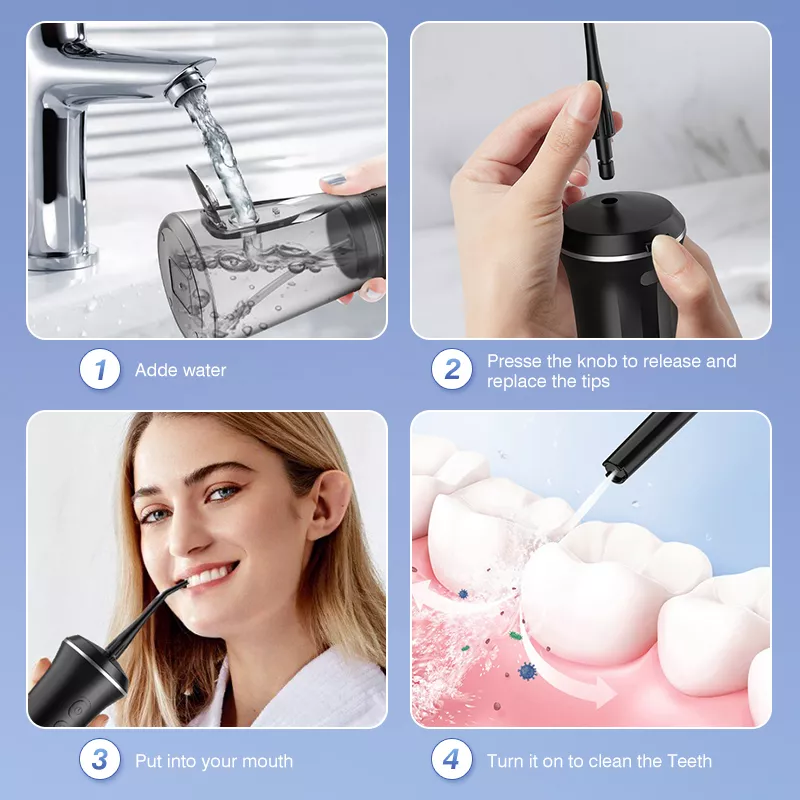 1 Adde water

2 Presse the knob to release and replace the tips

3 Put into your mouth

4 Turn it on to clean the Teeth