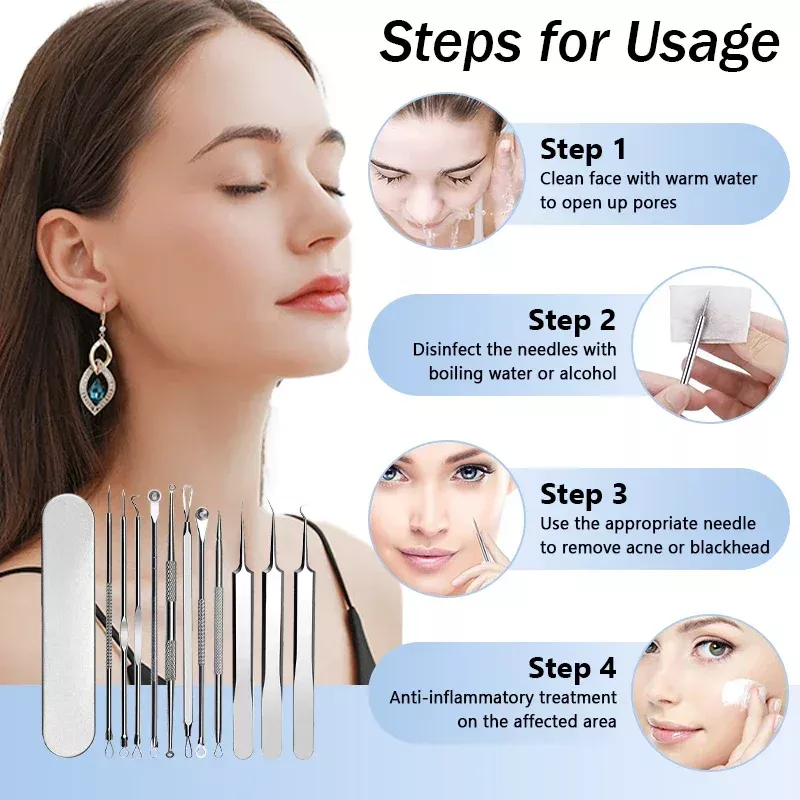 Steps for Usage

Step 1
Clean face with warm water to open up pores

Step 2
Disinfect the needles with boiling water or alcohol

Step 3
Use the appropriate needle to remove acne or blackhead

Step 4
Anti-inflammatory treatment on the affected area