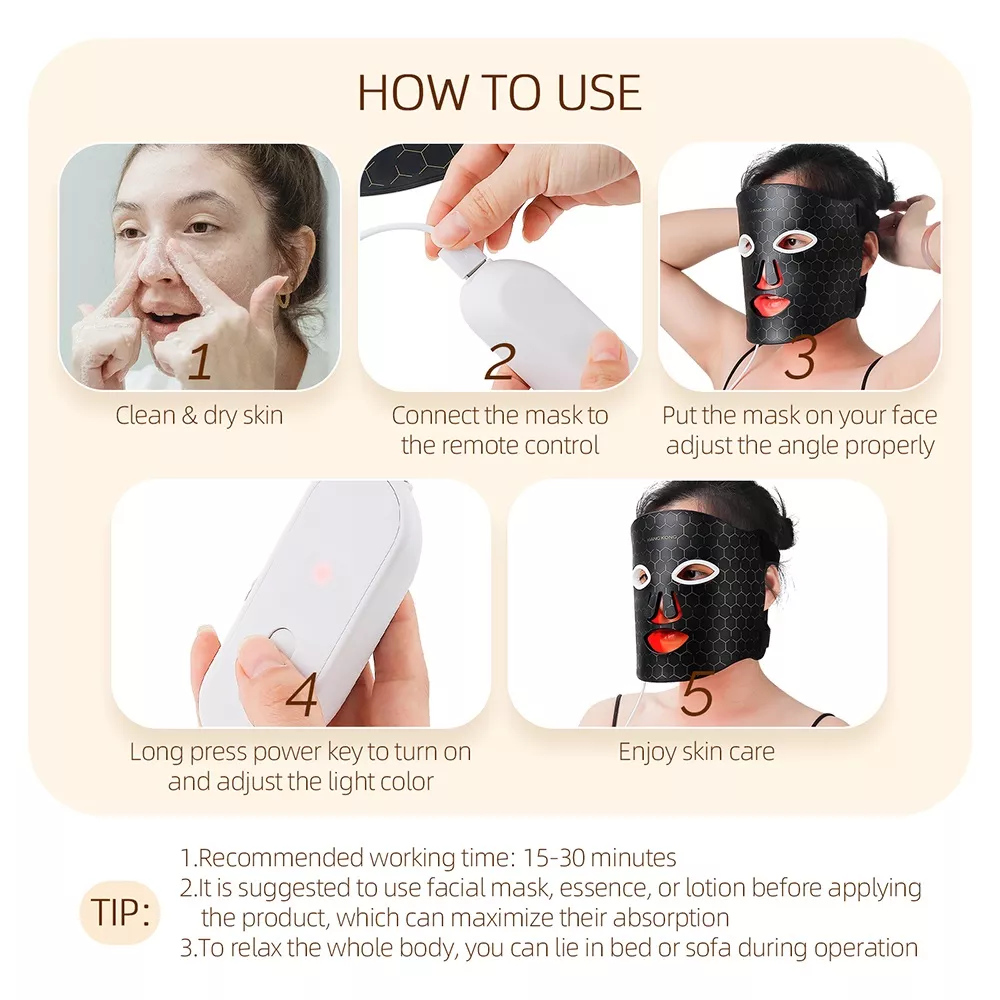 HOW TO USE

1
Clean & dry skin

2
Connect the mask to the remote control

3
Put the mask on your face adjust the angle properly

4
Long press power key to turn on and adjust the light color

5
Enjoy skin care

TIP:
1.Recommended working time: 15-30 minutes
2.It is suggested to use facial mask, essence, or lotion before applying the product, which can maximize their absorption
3.To relax the whole body, you can lie in bed or sofa during operation