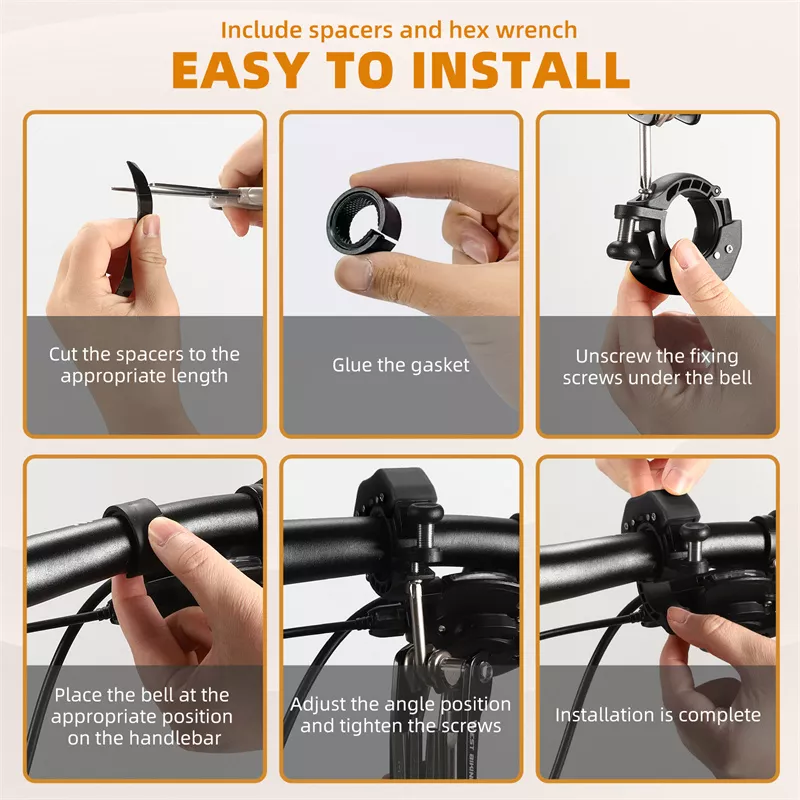 Include spacers and hex wrench

EASY TO INSTALL

Cut the spacers to the appropriate length

Glue the gasket

Unscrew the fixing screws under the bell

Place the bell at the appropriate position on the handlebar

Adjust the angle position and tighten the screws

Installation is complete