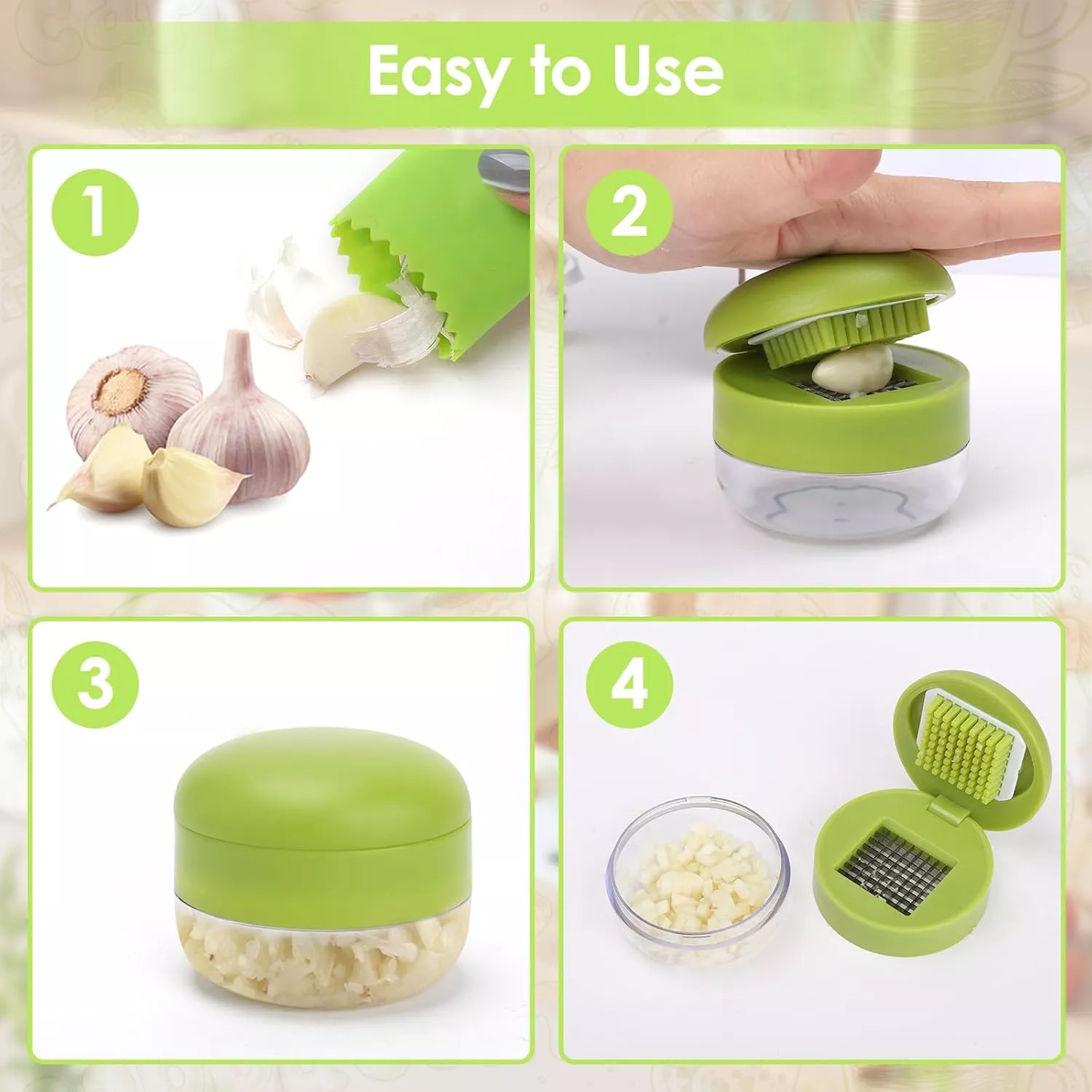 Easy to Use

1

2

3

4