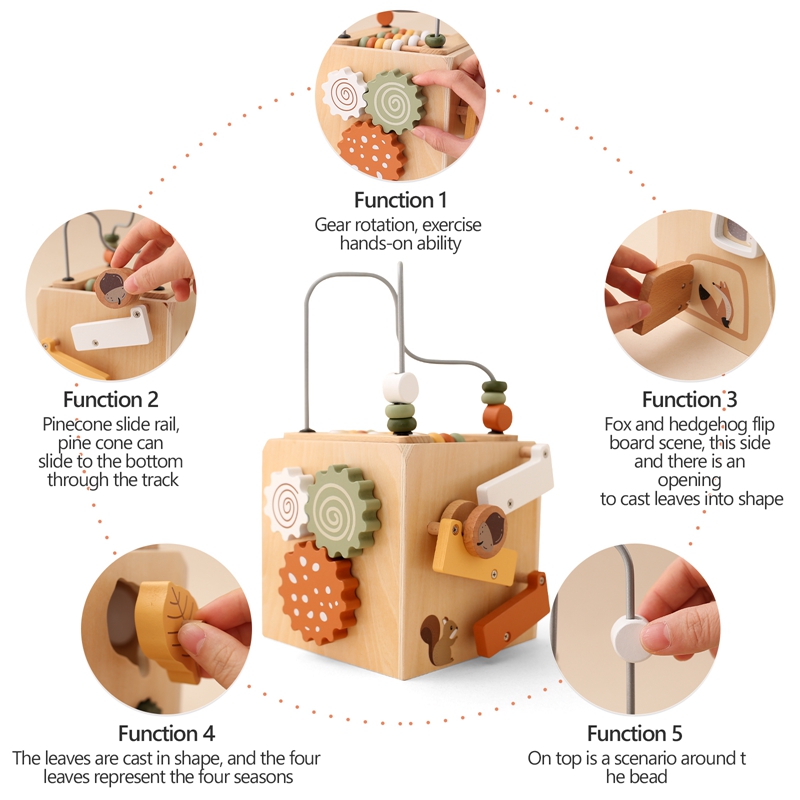 Function 1
Gear rotation, exercise hands-on ability

Function 2
Pinecone slide rail, pine cone can slide to the bottom through the track

Function 3
Fox and hedgehog flip board scene, this side and there is an opening to cast leaves into shape

Function 4
The leaves are cast in shape, and the four leaves represent the four seasons

Function 5
On top is a scenario around t he bead