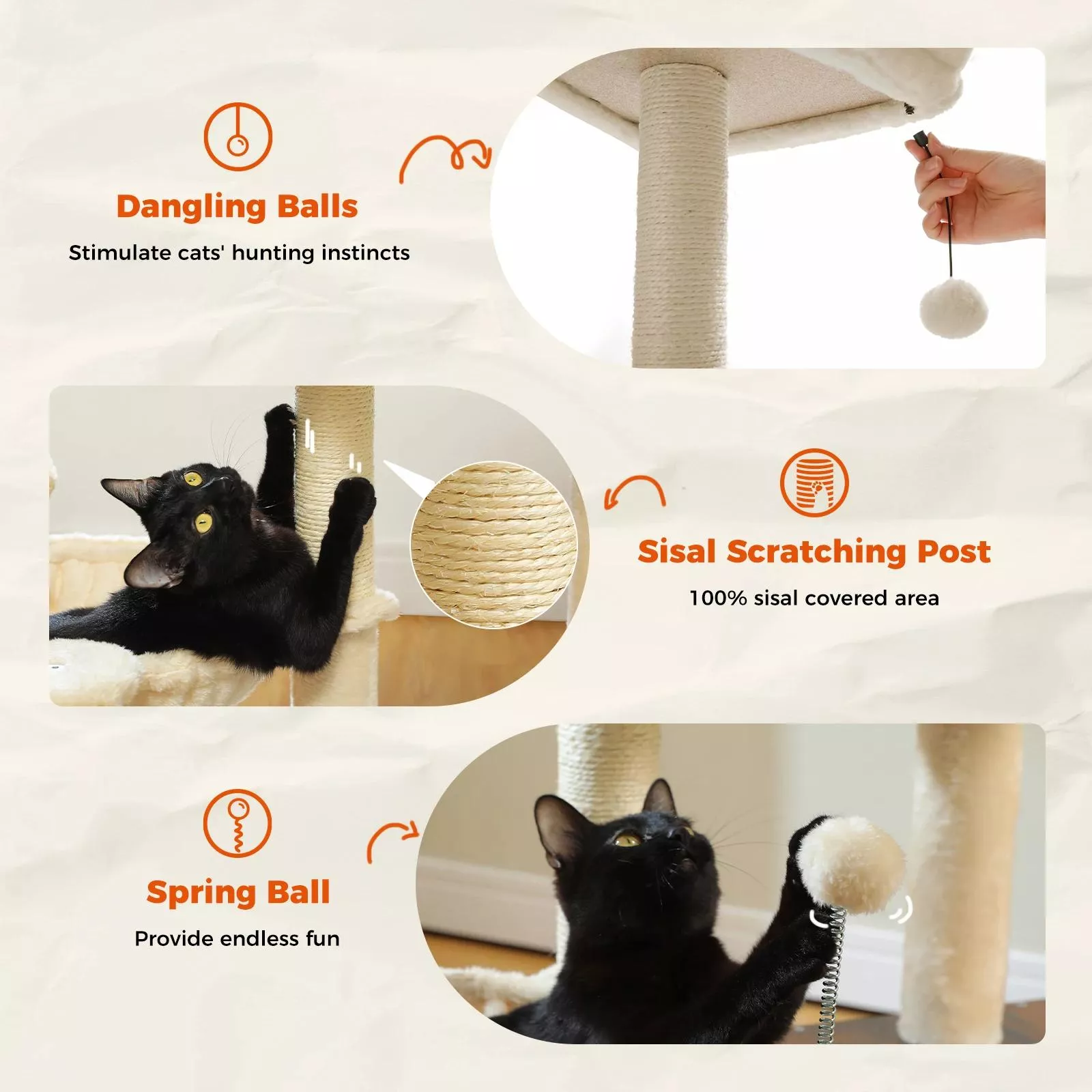 Dangling Balls
Stimulate cats' hunting instincts

Sisal Scratching Post
100% sisal covered area

Spring Ball
Provide endless fun