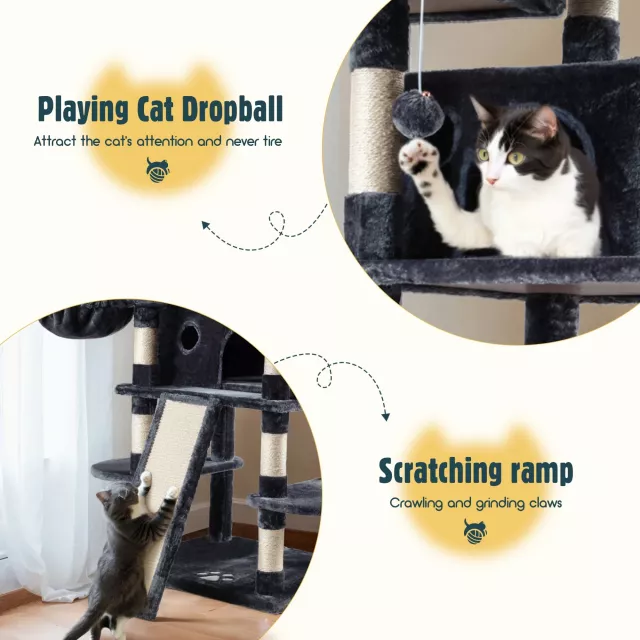 Playing Cat Dropball

Attract the cat's attention and never tire

Scratching ramp

Crawling and grinding claws