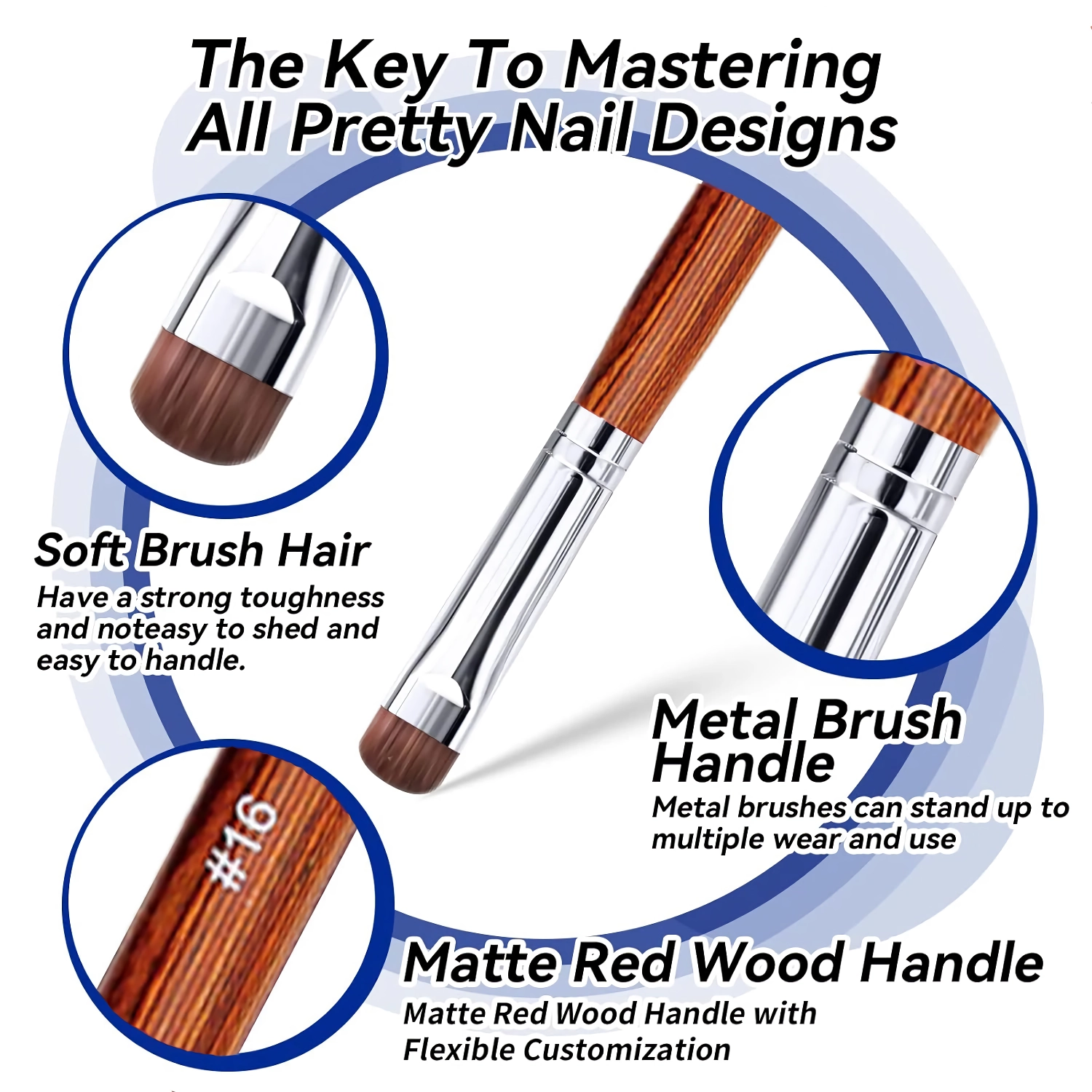 The Key To Mastering All Pretty Nail Designs

Soft Brush Hair
Have a strong toughness and noteasy to shed and easy to handle.

Metal Brush Handle
Metal brushes can stand up to multiple wear and use

#16

Matte Red Wood Handle
Matte Red Wood Handle with Flexible Customization