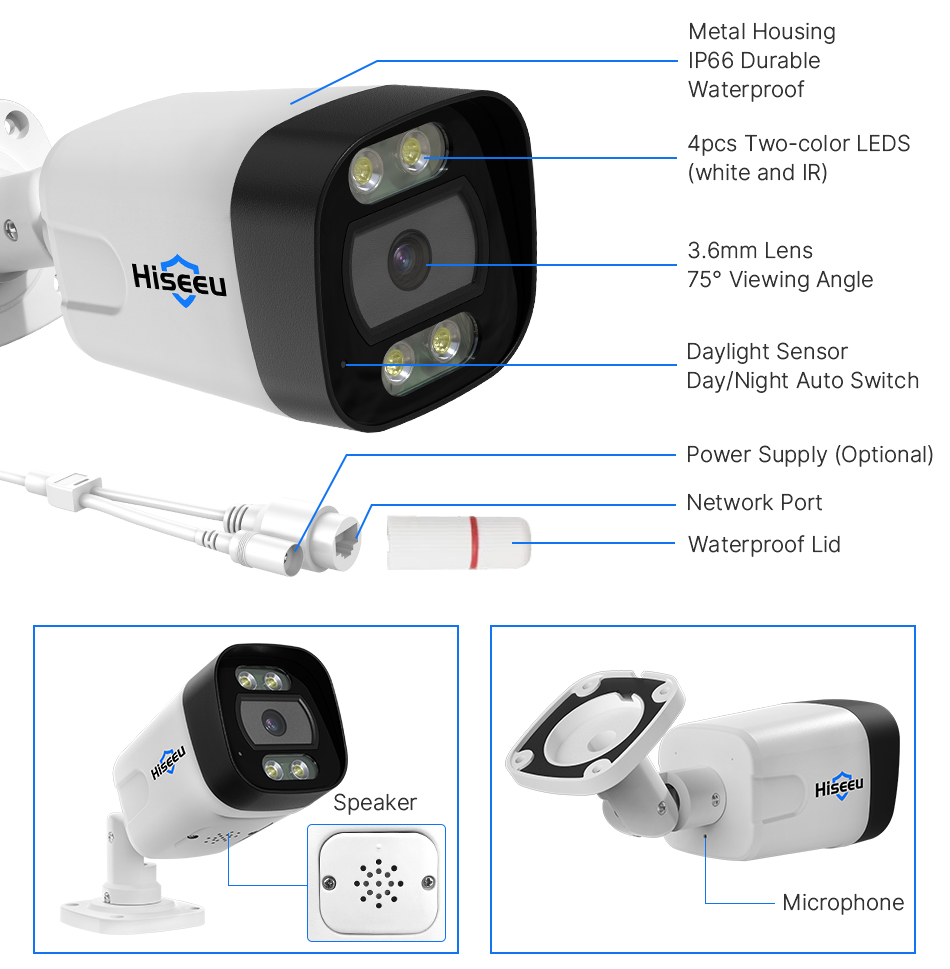 Hiseeu

Metal Housing
IP66 Durable
Waterproof

4pcs Two-color LEDS
(white and IR)

3.6mm Lens
75° Viewing Angle

Daylight Sensor
Day/Night Auto Switch

Power Supply (Optional)

Network Port

Waterproof Lid

Hiseeu

Speaker

Hiseeu

Microphone